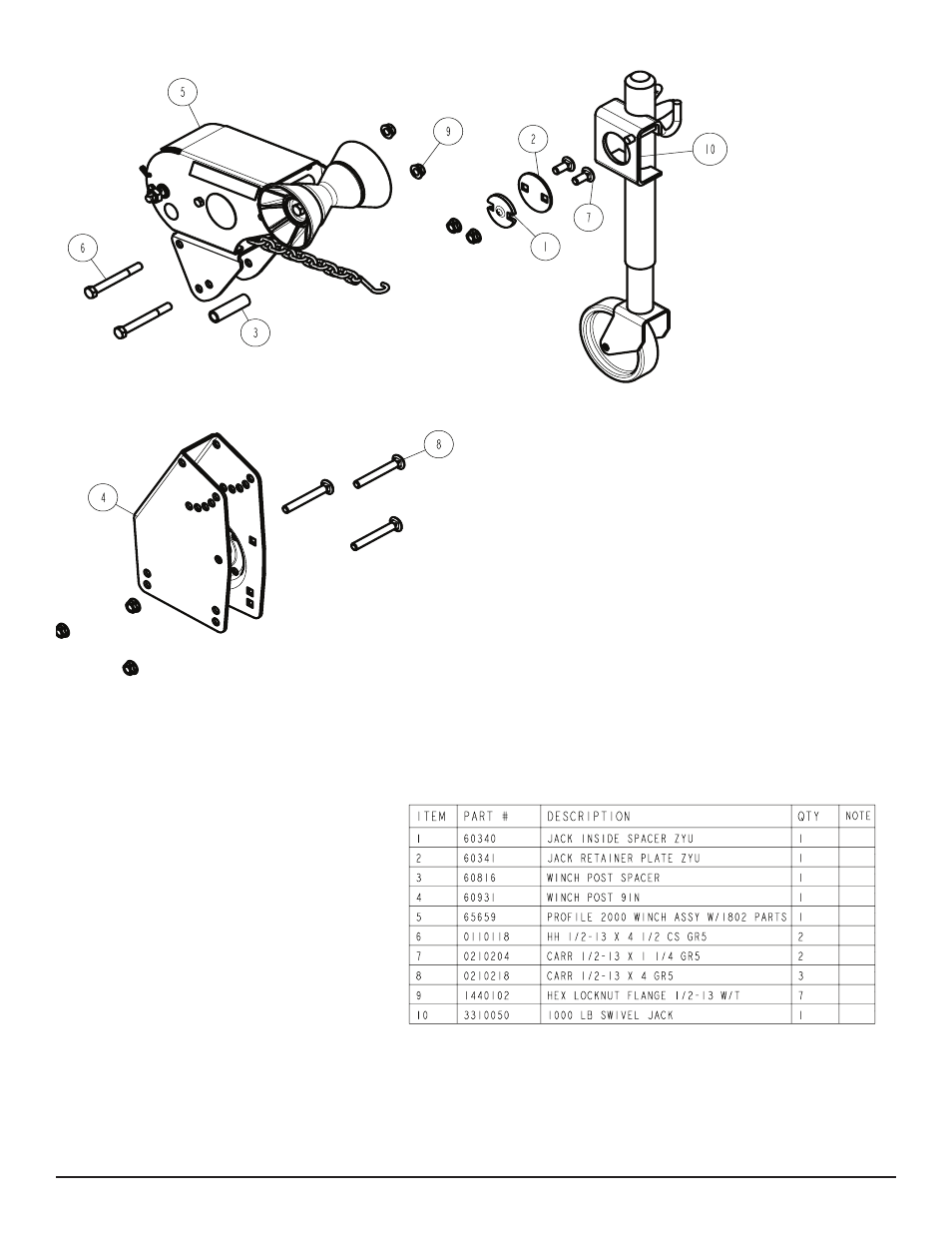 5

9

2

10

7

1

6

3

8

4

| ITEM | PART # | DESCRIPTION | QTY | NOTE |
|---|---|---|---|---|
| 1 | 60340 | JACK INSIDE SPACER ZYU | 1 | |
| 2 | 60341 | JACK RETAINER PLATE ZYU | 1 | |
| 3 | 60816 | WINCH POST SPACER | 1 | |
| 4 | 60931 | WINCH POST 9IN | 1 | |
| 5 | 65659 | PROFILE 2000 WINCH ASSY W/1802 PARTS | 1 | |
| 6 | 0110118 | HH 1/2-13 X 4 1/2 CS GR5 | 2 | |
| 7 | 0210204 | CARR 1/2-13 X 1 1/4 GR5 | 2 | |
| 8 | 0210218 | CARR 1/2-13 X 4 GR5 | 3 | |
| 9 | 1440102 | HEX LOCKNUT FLANGE 1/2-13 W/T | 7 | |
| 10 | 3310050 | 1000 LB SWIVEL JACK | 1 | |