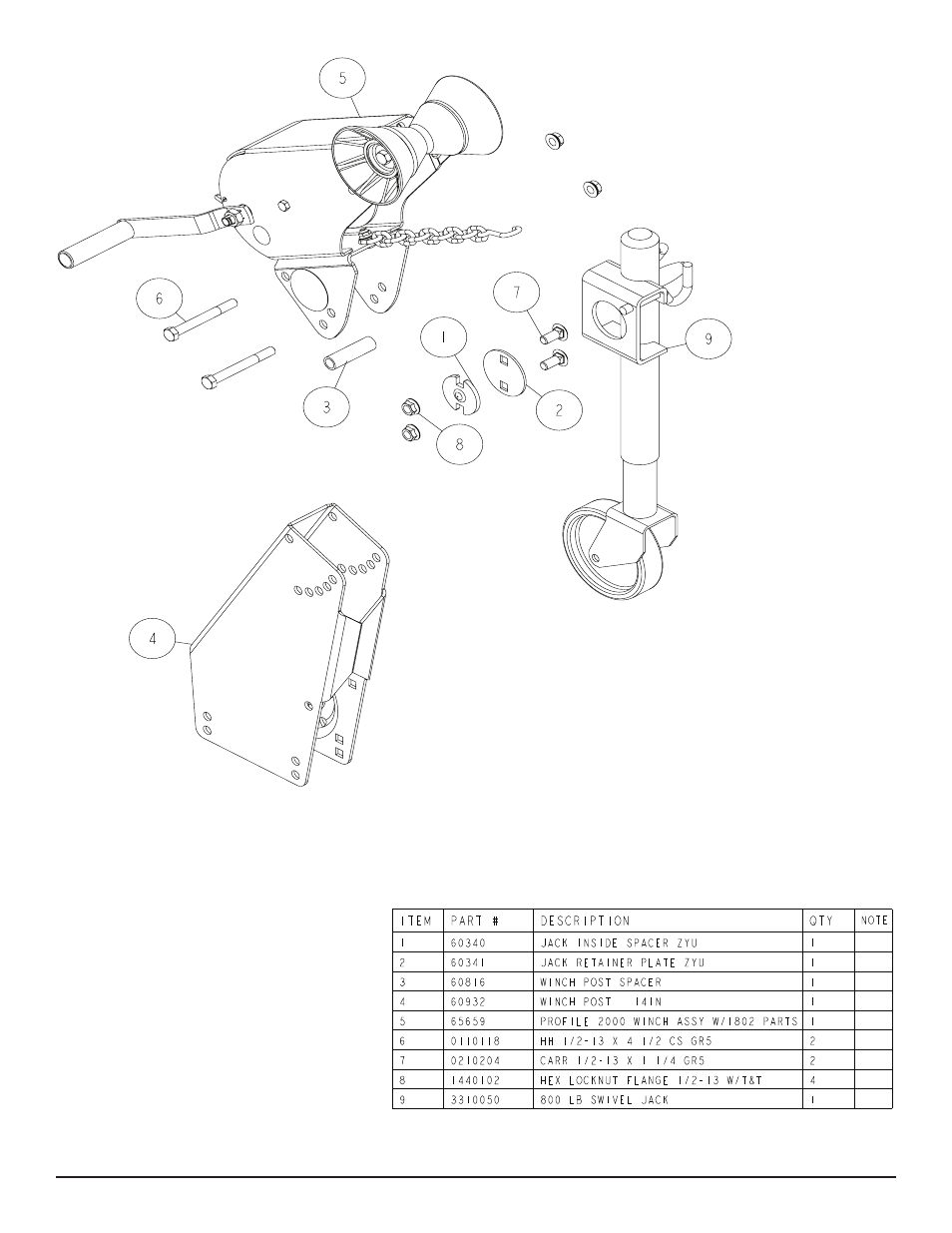 5

6

7

1

9

3

2

8

4

| ITEM | PART # | DESCRIPTION | QTY | NOTE |
|---|---|---|---|---|
| 1 | 60340 | JACK INSIDE SPACER ZYU | 1 | |
| 2 | 60341 | JACK RETAINER PLATE ZYU | 1 | |
| 3 | 60816 | WINCH POST SPACER | 1 | |
| 4 | 60932 | WINCH POST 14IN | 1 | |
| 5 | 65659 | PROFILE 2000 WINCH ASSY W/1802 PARTS | 1 | |
| 6 | 0110118 | HH 1/2-13 X 4 1/2 CS GR5 | 2 | |
| 7 | 0210204 | CARR 1/2-13 X 1 1/4 GR5 | 2 | |
| 8 | 1440102 | HEX LOCKNUT FLANGE 1/2-13 W/T&T | 4 | |
| 9 | 3310050 | 800 LB SWIVEL JACK | 1 | |