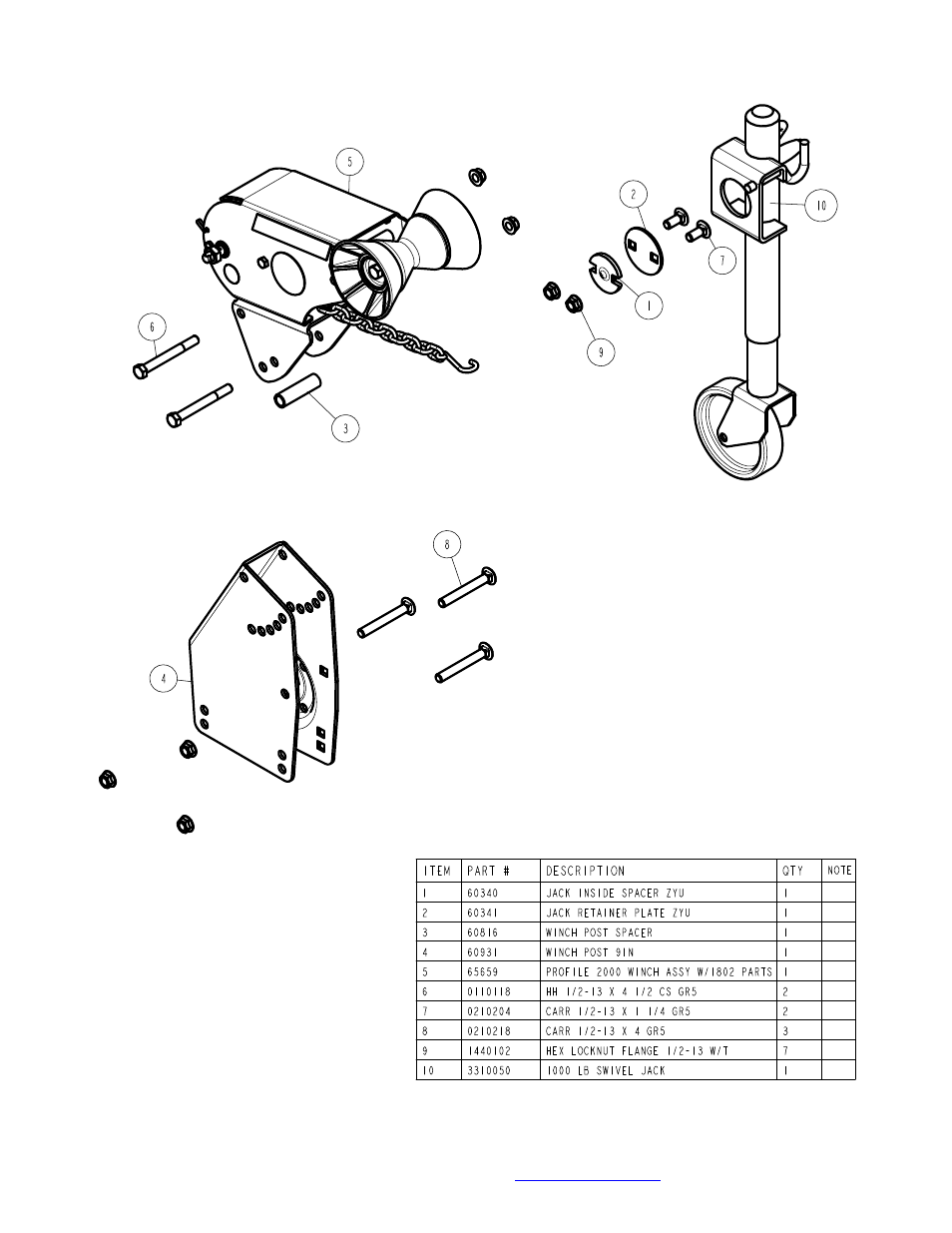 5

2

10

7

1

9

6

3

8

4

| ITEM | PART # | DESCRIPTION | QTY | NOTE |
|---|---|---|---|---|
| 1 | 60340 | JACK INSIDE SPACER ZYU | 1 | |
| 2 | 60341 | JACK RETAINER PLATE ZYU | 1 | |
| 3 | 60816 | WINCH POST SPACER | 1 | |
| 4 | 60931 | WINCH POST 9IN | 1 | |
| 5 | 65659 | PROFILE 2000 WINCH ASSY W/1802 PARTS | 1 | |
| 6 | 0110118 | HH 1/2-13 X 4 1/2 CS GR5 | 2 | |
| 7 | 0210204 | CARR 1/2-13 X 1 1/4 GR5 | 2 | |
| 8 | 0210218 | CARR 1/2-13 X 4 GR5 | 3 | |
| 9 | 1440102 | HEX LOCKNUT FLANGE 1/2-13 W/T | 7 | |
| 10 | 3310050 | 1000 LB SWIVEL JACK | 1 | |