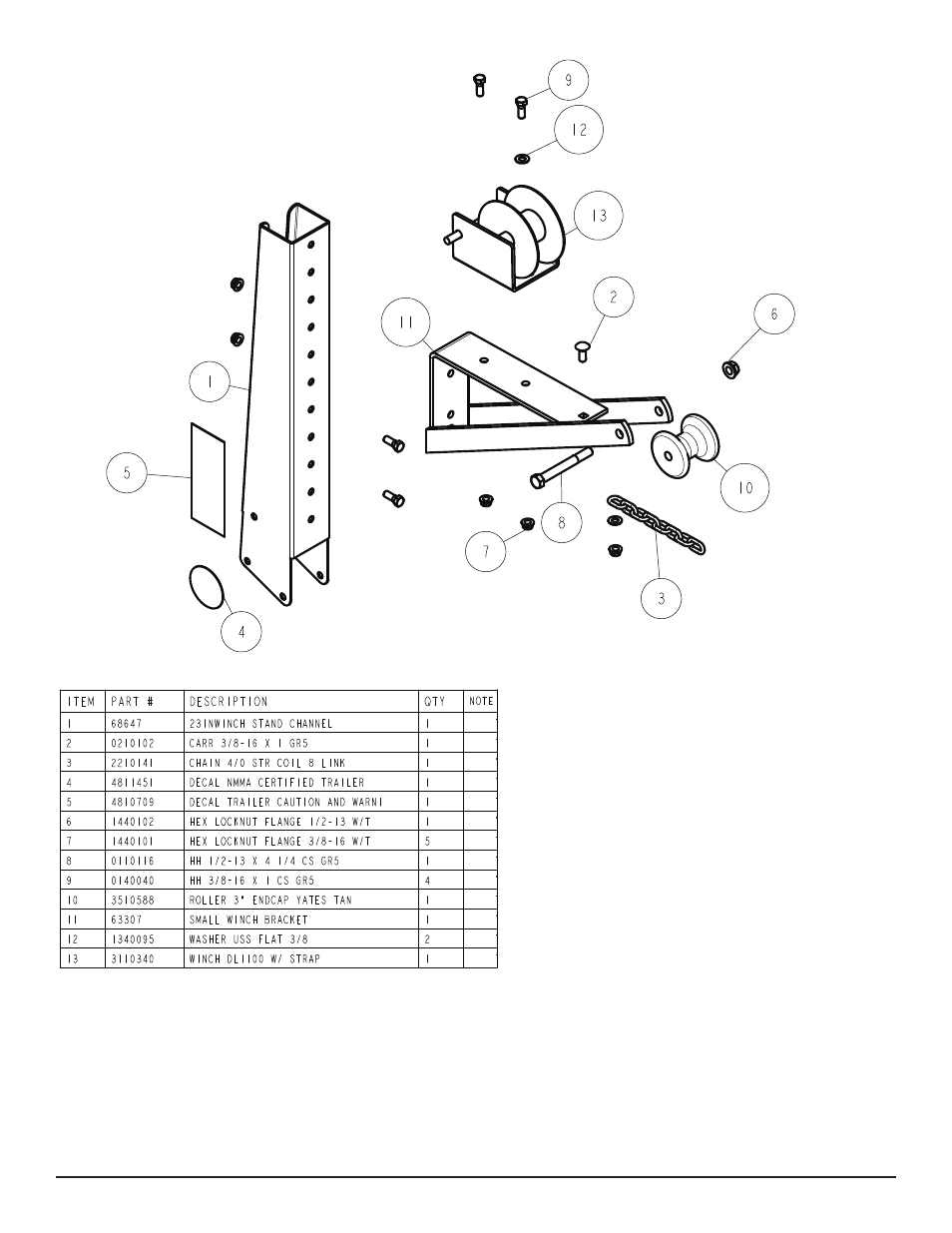 9
12
13
2
6
11
1
5
10
8
7
3
4

| ITEM | PART # | DESCRIPTION | QTY | NOTE |
|---|---|---|---|---|
| 1 | 68647 | 23INWINCH STAND CHANNEL | 1 | |
| 2 | 0210102 | CARR 3/8-16 X 1 GR5 | 1 | |
| 3 | 2210141 | CHAIN 4/0 STR COIL 8 LINK | 1 | |
| 4 | 4811451 | DECAL NMMA CERTIFIED TRAILER | 1 | |
| 5 | 4810709 | DECAL TRAILER CAUTION AND WARNI | 1 | |
| 6 | 1440102 | HEX LOCKNUT FLANGE 1/2-13 W/T | 1 | |
| 7 | 1440101 | HEX LOCKNUT FLANGE 3/8-16 W/T | 5 | |
| 8 | 0110116 | HH 1/2-13 X 4 1/4 CS GR5 | 1 | |
| 9 | 0140040 | HH 3/8-16 X 1 CS GR5 | 4 | |
| 10 | 3510588 | ROLLER 3" ENDCAP YATES TAN | 1 | |
| 11 | 63307 | SMALL WINCH BRACKET | 1 | |
| 12 | 1340095 | WASHER USS FLAT 3/8 | 2 | |
| 13 | 3110340 | WINCH DL1100 W/ STRAP | 1 | |