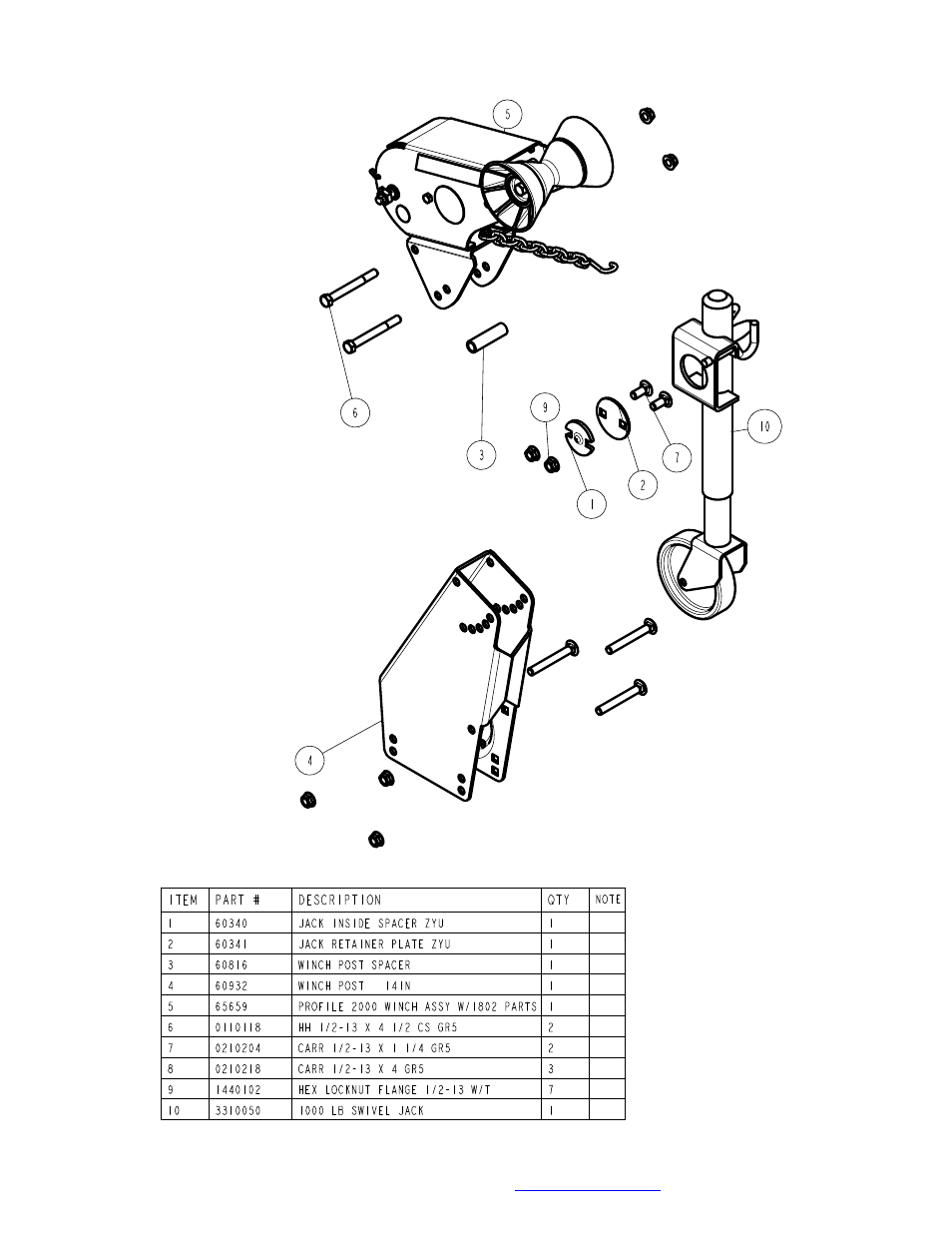 5

6

3

9

1

2

7

10

4

| ITEM | PART # | DESCRIPTION | QTY | NOTE |
|---|---|---|---|---|
| 1 | 60340 | JACK INSIDE SPACER ZYU | 1 | |
| 2 | 60341 | JACK RETAINER PLATE ZYU | 1 | |
| 3 | 60816 | WINCH POST SPACER | 1 | |
| 4 | 60932 | WINCH POST 14IN | 1 | |
| 5 | 65659 | PROFILE 2000 WINCH ASSY W/1802 PARTS | 1 | |
| 6 | 0110118 | HH 1/2-13 X 4 1/2 CS GR5 | 2 | |
| 7 | 0210204 | CARR 1/2-13 X 1 1/4 GR5 | 2 | |
| 8 | 0210218 | CARR 1/2-13 X 4 GR5 | 3 | |
| 9 | 1440102 | HEX LOCKNUT FLANGE 1/2-13 W/T | 7 | |
| 10 | 3310050 | 1000 LB SWIVEL JACK | 1 | |