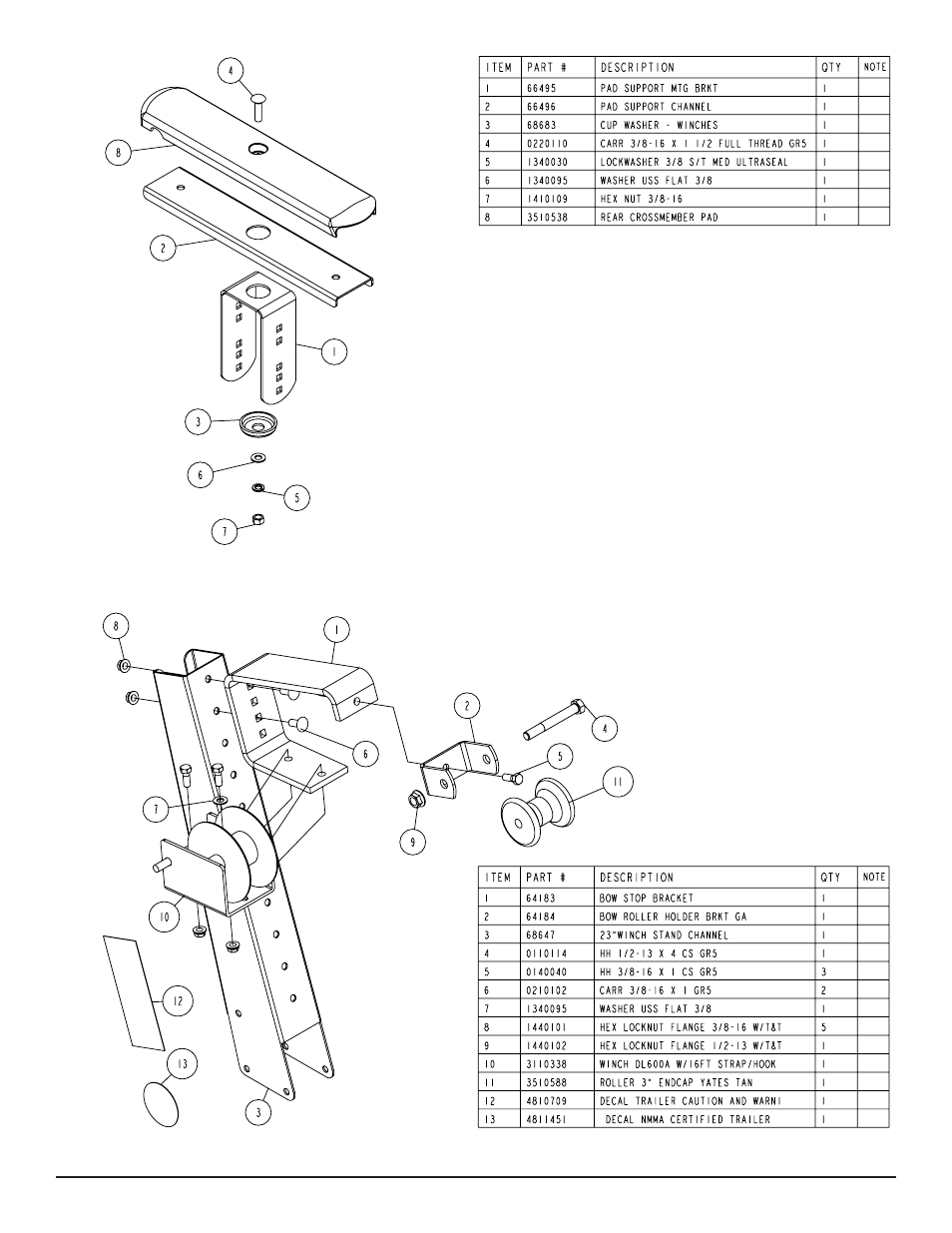 4
8
2
1
3
6
5
7

| ITEM | PART # | DESCRIPTION | QTY | NOTE |
|---|---|---|---|---|
| 1 | 66495 | PAD SUPPORT MTG BRKT | 1 | |
| 2 | 66496 | PAD SUPPORT CHANNEL | 1 | |
| 3 | 68683 | CUP WASHER - WINCHES | 1 | |
| 4 | 0220110 | CARR 3/8-16 X 1 1/2 FULL THREAD GR5 | 1 | |
| 5 | 1340030 | LOCKWASHER 3/8 S/T MED ULTRASEAL | 1 | |
| 6 | 1340095 | WASHER USS FLAT 3/8 | 1 | |
| 7 | 1410109 | HEX NUT 3/8-16 | 1 | |
| 8 | 3510538 | REAR CROSSMEMBER PAD | 1 | |

8
1
2
4
6
5
11
7
9
10
12
13
3

| ITEM | PART # | DESCRIPTION | QTY | NOTE |
|---|---|---|---|---|
| 1 | 64183 | BOW STOP BRACKET | 1 | |
| 2 | 64184 | BOW ROLLER HOLDER BRKT GA | 1 | |
| 3 | 68647 | 23"WINCH STAND CHANNEL | 1 | |
| 4 | 0110114 | HH 1/2-13 X 4 CS GR5 | 1 | |
| 5 | 0140040 | HH 3/8-16 X 1 CS GR5 | 3 | |
| 6 | 0210102 | CARR 3/8-16 X 1 GR5 | 2 | |
| 7 | 1340095 | WASHER USS FLAT 3/8 | 1 | |
| 8 | 1440101 | HEX LOCKNUT FLANGE 3/8-16 W/T&T | 5 | |
| 9 | 1440102 | HEX LOCKNUT FLANGE 1/2-13 W/T&T | 1 | |
| 10 | 3110338 | WINCH DL600A W/16FT STRAP/HOOK | 1 | |
| 11 | 3510588 | ROLLER 3" ENDCAP YATES TAN | 1 | |
| 12 | 4810709 | DECAL TRAILER CAUTION AND WARNI | 1 | |
| 13 | 4811451 | DECAL NMMA CERTIFIED TRAILER | 1 | |