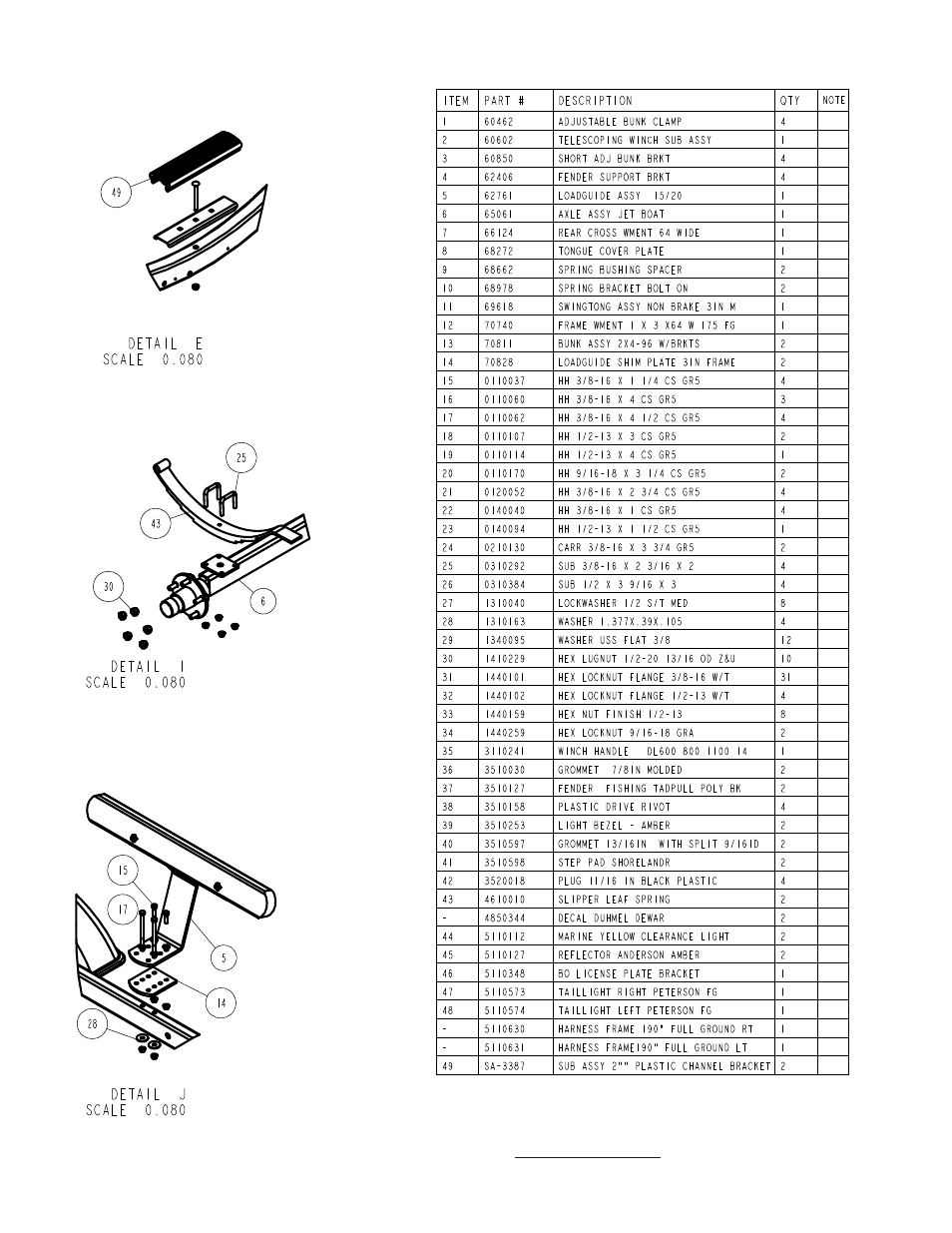 49

DETAIL E
SCALE 0.080

25

43

30

6

DETAIL I
SCALE 0.080

15

17

5

14

28

DETAIL J
SCALE 0.080

| ITEM | PART # | DESCRIPTION | QTY | NOTE |
|---|---|---|---|---|
| 1 | 60462 | ADJUSTABLE BUNK CLAMP | 4 | |
| 2 | 60602 | TELESCOPING WINCH SUB ASSY | 1 | |
| 3 | 60850 | SHORT ADJ BUNK BRKT | 4 | |
| 4 | 62406 | FENDER SUPPORT BRKT | 4 | |
| 5 | 62761 | LOADGUIDE ASSY 15/20 | 1 | |
| 6 | 65061 | AXLE ASSY JET BOAT | 1 | |
| 7 | 66124 | REAR CROSS WMENT 64 WIDE | 1 | |
| 8 | 68272 | TONGUE COVER PLATE | 1 | |
| 9 | 68662 | SPRING BUSHING SPACER | 2 | |
| 10 | 68978 | SPRING BRACKET BOLT ON | 2 | |
| 11 | 69618 | SWINGTONG ASSY NON BRAKE 3IN M | 1 | |
| 12 | 70740 | FRAME WMENT 1 X 3 X64 W 175 FG | 1 | |
| 13 | 70811 | BUNK ASSY 2X4-96 W/BRKTS | 2 | |
| 14 | 70828 | LOADGUIDE SHIM PLATE 3IN FRAME | 2 | |
| 15 | 0110037 | HH 3/8-16 X 1 1/4 CS GR5 | 4 | |
| 16 | 0110060 | HH 3/8-16 X 4 CS GR5 | 3 | |
| 17 | 0110062 | HH 3/8-16 X 4 1/2 CS GR5 | 4 | |
| 18 | 0110107 | HH 1/2-13 X 3 CS GR5 | 2 | |
| 19 | 0110114 | HH 1/2-13 X 4 CS GR5 | 1 | |
| 20 | 0110170 | HH 9/16-18 X 3 1/4 CS GR5 | 2 | |
| 21 | 0120052 | HH 3/8-16 X 2 3/4 CS GR5 | 4 | |
| 22 | 0140040 | HH 3/8-16 X 1 CS GR5 | 4 | |
| 23 | 0140094 | HH 1/2-13 X 1 1/2 CS GR5 | 1 | |
| 24 | 0210130 | CARR 3/8-16 X 3 3/4 GR5 | 2 | |
| 25 | 0310292 | SUB 3/8-16 X 2 3/16 X 2 | 4 | |
| 26 | 0310384 | SUB 1/2 X 3 9/16 X 3 | 4 | |
| 27 | 1310040 | LOCKWASHER 1/2 S/T MED | 8 | |
| 28 | 1310163 | WASHER 1.377X.39X.105 | 4 | |
| 29 | 1340095 | WASHER USS FLAT 3/8 | 12 | |
| 30 | 1410229 | HEX LUGNUT 1/2-20 13/16 OD Z&U | 10 | |
| 31 | 1440101 | HEX LOCKNUT FLANGE 3/8-16 W/T | 31 | |
| 32 | 1440102 | HEX LOCKNUT FLANGE 1/2-13 W/T | 4 | |
| 33 | 1440159 | HEX NUT FINISH 1/2-13 | 8 | |
| 34 | 1440259 | HEX LOCKNUT 9/16-18 GRA | 2 | |
| 35 | 3110241 | WINCH HANDLE DL600 800 1100 14 | 1 | |
| 36 | 3510030 | GROMMET 7/8IN MOLDED | 2 | |
| 37 | 3510127 | FENDER FISHING TADPULL POLY BK | 2 | |
| 38 | 3510158 | PLASTIC DRIVE RIVOT | 4 | |
| 39 | 3510253 | LIGHT BEZEL - AMBER | 2 | |
| 40 | 3510597 | GROMMET 13/16IN WITH SPLIT 9/16ID | 2 | |
| 41 | 3510598 | STEP PAD SHORELANDR | 2 | |
| 42 | 3520018 | PLUG 11/16 IN BLACK PLASTIC | 4 | |
| 43 | 4610010 | SLIPPER LEAF SPRING | 2 | |
| - | 4850344 | DECAL DUHMEL DEWAR | 2 | |
| 44 | 5110112 | MARINE YELLOW CLEARANCE LIGHT | 2 | |
| 45 | 5110127 | REFLECTOR ANDERSON AMBER | 2 | |
| 46 | 5110348 | BO LICENSE PLATE BRACKET | 1 | |
| 47 | 5110573 | TAILLIGHT RIGHT PETERSON FG | 1 | |
| 48 | 5110574 | TAILLIGHT LEFT PETERSON FG | 1 | |
| - | 5110630 | HARNESS FRAME 190" FULL GROUND RT | 1 | |
| - | 5110631 | HARNESS FRAME190" FULL GROUND LT | 1 | |
| 49 | SA-3387 | SUB ASSY 2"" PLASTIC CHANNEL BRACKET | 2 | |