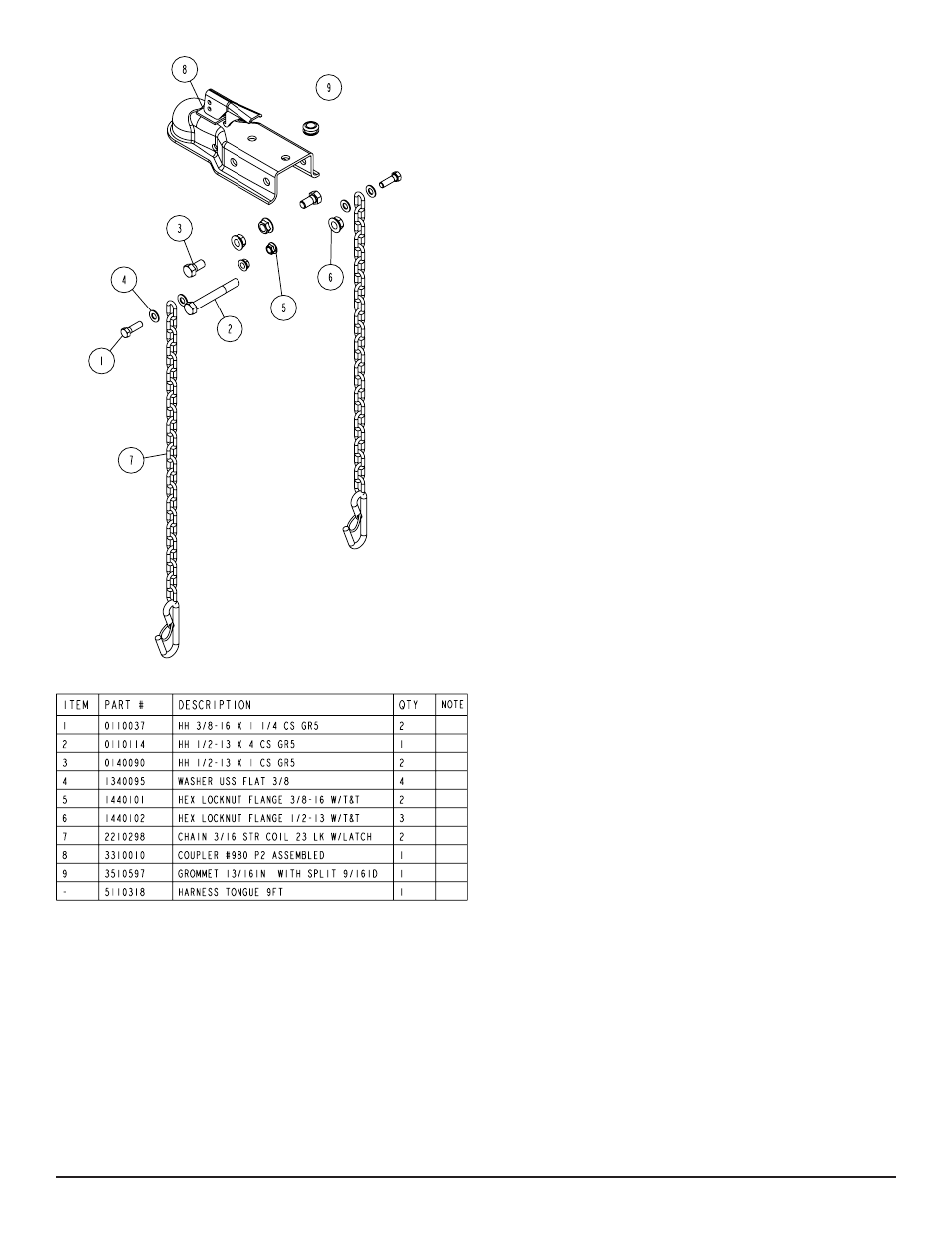 8
9
3
4
6
5
2
1
7

| ITEM | PART # | DESCRIPTION | QTY | NOTE |
|---|---|---|---|---|
| 1 | 0110037 | HH 3/8-16 X 1 1/4 CS GR5 | 2 | |
| 2 | 0110114 | HH 1/2-13 X 4 CS GR5 | 1 | |
| 3 | 0140090 | HH 1/2-13 X 1 CS GR5 | 2 | |
| 4 | 1340095 | WASHER USS FLAT 3/8 | 4 | |
| 5 | 1440101 | HEX LOCKNUT FLANGE 3/8-16 W/T&T | 2 | |
| 6 | 1440102 | HEX LOCKNUT FLANGE 1/2-13 W/T&T | 3 | |
| 7 | 2210298 | CHAIN 3/16 STR COIL 23 LK W/LATCH | 2 | |
| 8 | 3310010 | COUPLER #980 P2 ASSEMBLED | 1 | |
| 9 | 3510597 | GROMMET 13/16IN WITH SPLIT 9/16ID | 1 | |
| - | 5110318 | HARNESS TONGUE 9FT | 1 | |