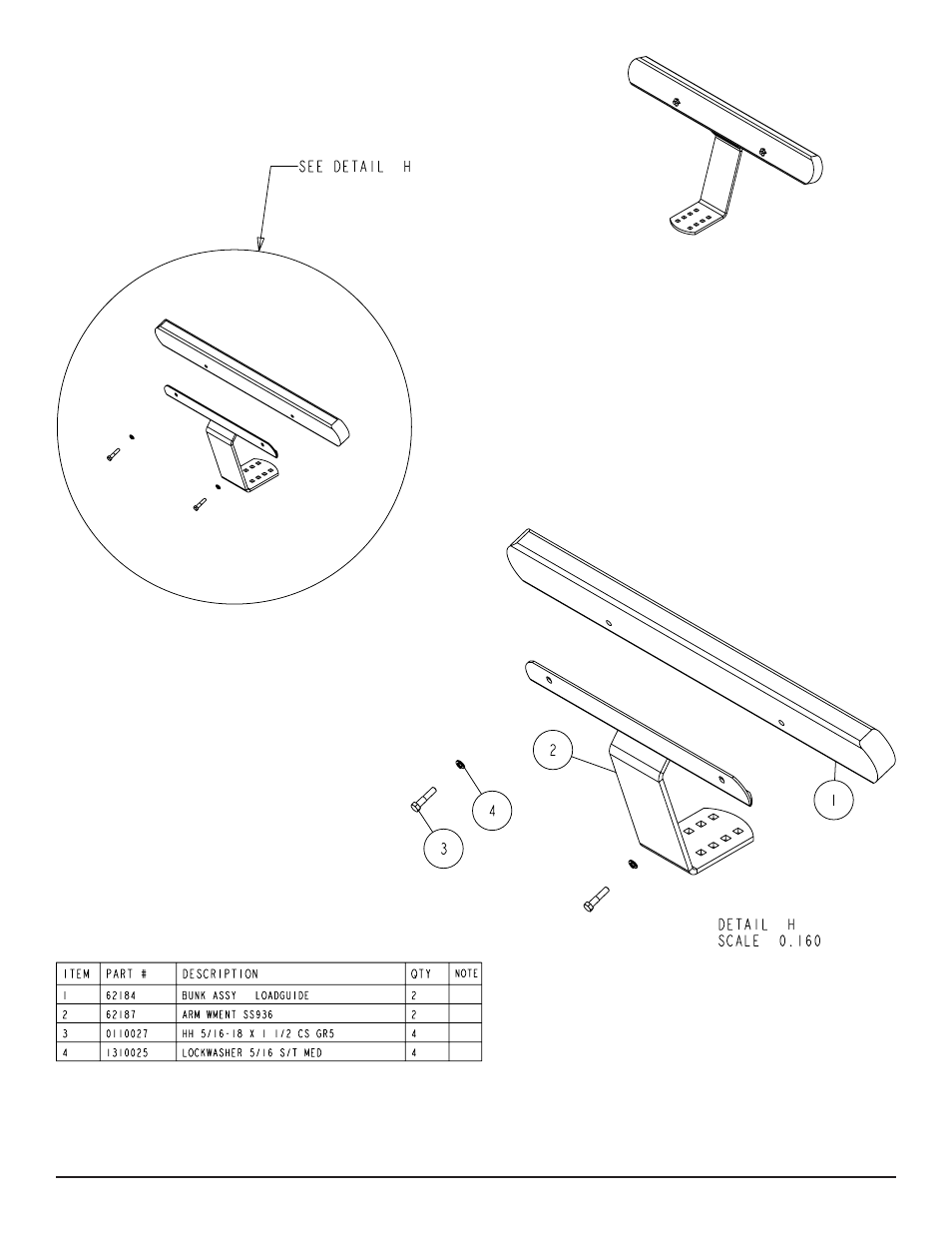 SEE DETAIL H

2

4

3

1

DETAIL H
SCALE 0.160

| ITEM | PART # | DESCRIPTION | QTY | NOTE |
|---|---|---|---|---|
| 1 | 62184 | BUNK ASSY LOADGUIDE | 2 | |
| 2 | 62187 | ARM WMENT SS936 | 2 | |
| 3 | 0110027 | HH 5/16-18 X 1 1/2 CS GR5 | 4 | |
| 4 | 1310025 | LOCKWASHER 5/16 S/T MED | 4 | |