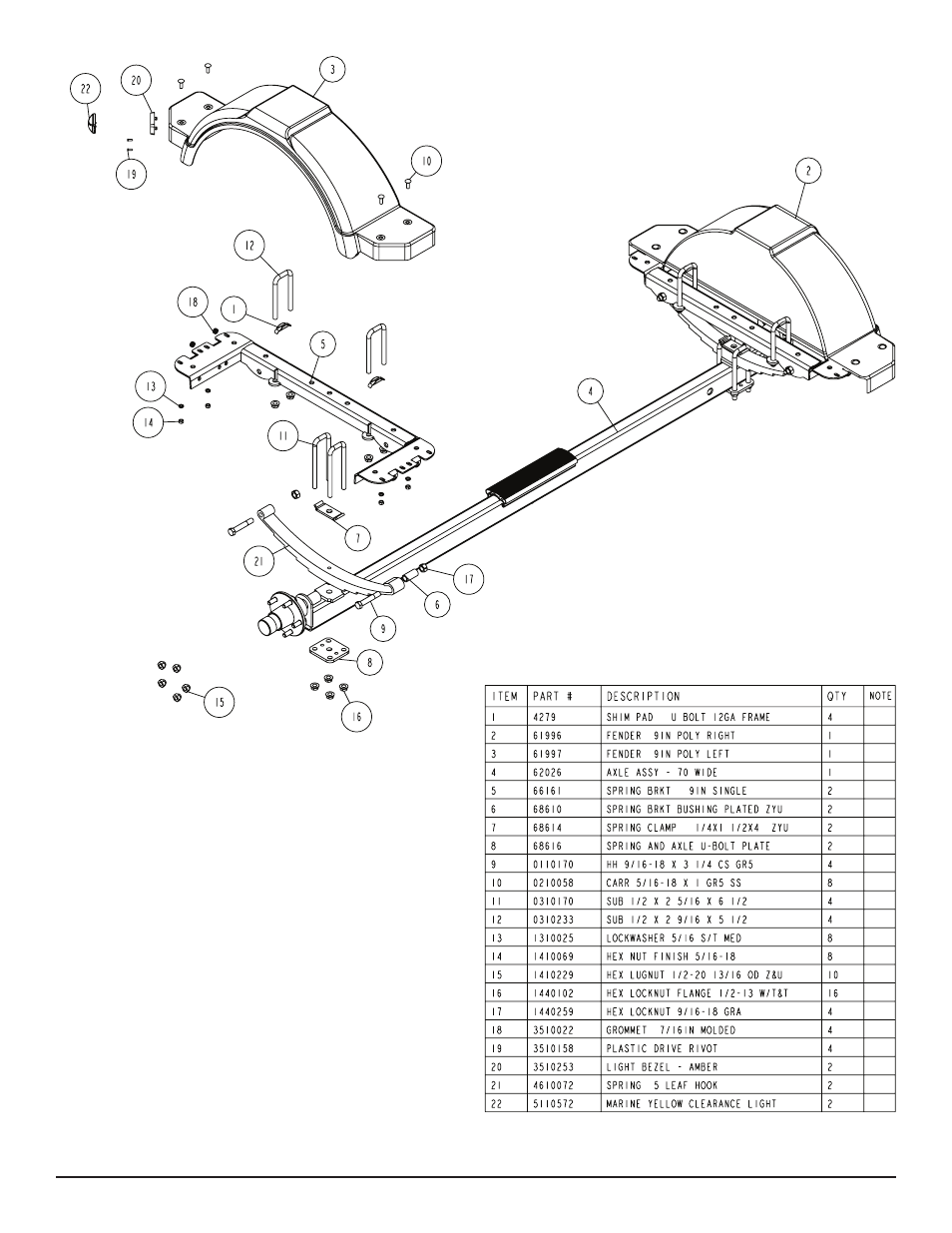 22
20
3
19
10
2
12
18
1
5
13
14
4
11
7
21
17
6
9
8
15
16

| ITEM | PART # | DESCRIPTION | QTY | NOTE |
|---|---|---|---|---|
| 1 | 4279 | SHIM PAD U BOLT 12GA FRAME | 4 | |
| 2 | 61996 | FENDER 9IN POLY RIGHT | 1 | |
| 3 | 61997 | FENDER 9IN POLY LEFT | 1 | |
| 4 | 62026 | AXLE ASSY - 70 WIDE | 1 | |
| 5 | 66161 | SPRING BRKT 9IN SINGLE | 2 | |
| 6 | 68610 | SPRING BRKT BUSHING PLATED ZYU | 2 | |
| 7 | 68614 | SPRING CLAMP 1/4X1 1/2X4 ZYU | 2 | |
| 8 | 68616 | SPRING AND AXLE U-BOLT PLATE | 2 | |
| 9 | 0110170 | HH 9/16-18 X 3 1/4 CS GR5 | 4 | |
| 10 | 0210058 | CARR 5/16-18 X 1 GR5 SS | 8 | |
| 11 | 0310170 | SUB 1/2 X 2 5/16 X 6 1/2 | 4 | |
| 12 | 0310233 | SUB 1/2 X 2 9/16 X 5 1/2 | 4 | |
| 13 | 1310025 | LOCKWASHER 5/16 S/T MED | 8 | |
| 14 | 1410069 | HEX NUT FINISH 5/16-18 | 8 | |
| 15 | 1410229 | HEX LUGNUT 1/2-20 13/16 OD Z&U | 10 | |
| 16 | 1440102 | HEX LOCKNUT FLANGE 1/2-13 W/T&T | 16 | |
| 17 | 1440259 | HEX LOCKNUT 9/16-18 GRA | 4 | |
| 18 | 3510022 | GROMMET 7/16IN MOLDED | 4 | |
| 19 | 3510158 | PLASTIC DRIVE RIVOT | 4 | |
| 20 | 3510253 | LIGHT BEZEL - AMBER | 2 | |
| 21 | 4610072 | SPRING 5 LEAF HOOK | 2 | |
| 22 | 5110572 | MARINE YELLOW CLEARANCE LIGHT | 2 | |