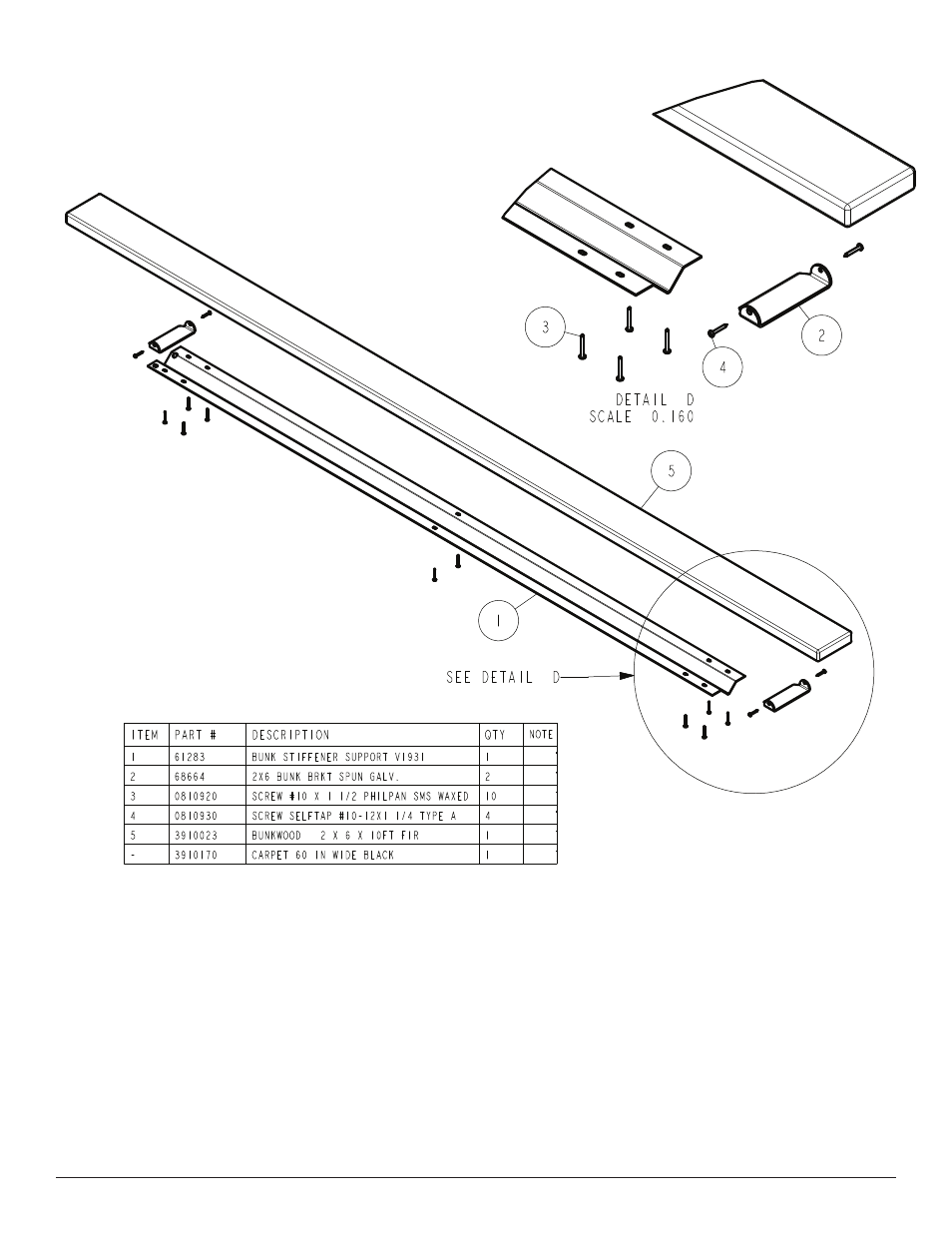 3

2

4

DETAIL D
SCALE 0.160

5

1

SEE DETAIL D

| ITEM | PART # | DESCRIPTION | QTY | NOTE |
|---|---|---|---|---|
| 1 | 61283 | BUNK STIFFENER SUPPORT V1931 | 1 | |
| 2 | 68664 | 2X6 BUNK BRKT SPUN GALV. | 2 | |
| 3 | 0810920 | SCREW #10 X 1 1/2 PHILPAN SMS WAXED | 10 | |
| 4 | 0810930 | SCREW SELFTAP #10-12X1 1/4 TYPE A | 4 | |
| 5 | 3910023 | BUNKWOOD 2 X 6 X 10FT FIR | 1 | |
| - | 3910170 | CARPET 60 IN WIDE BLACK | 1 | |