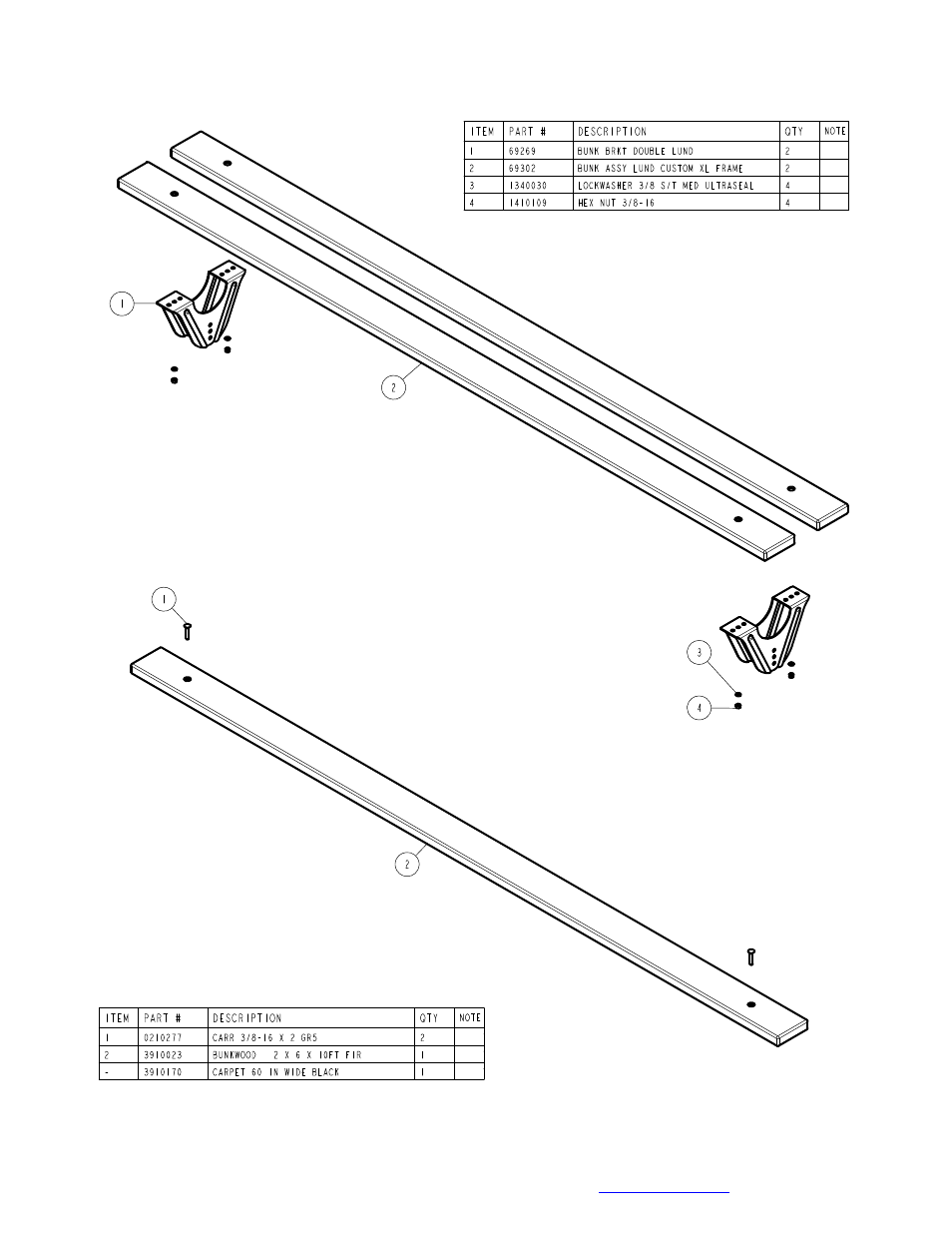 | ITEM | PART # | DESCRIPTION | QTY | NOTE |
|---|---|---|---|---|
| 1 | 69269 | BUNK BRKT DOUBLE LUND | 2 | |
| 2 | 69302 | BUNK ASSY LUND CUSTOM XL FRAME | 2 | |
| 3 | 1340030 | LOCKWASHER 3/8 S/T MED ULTRASEAL | 4 | |
| 4 | 1410109 | HEX NUT 3/8-16 | 4 | |

1

2

1

3

4

2

| ITEM | PART # | DESCRIPTION | QTY | NOTE |
|---|---|---|---|---|
| 1 | 0210277 | CARR 3/8-16 X 2 GR5 | 2 | |
| 2 | 3910023 | BUNKWOOD 2 X 6 X 10FT FIR | 1 | |
| - | 3910170 | CARPET 60 IN WIDE BLACK | 1 | |