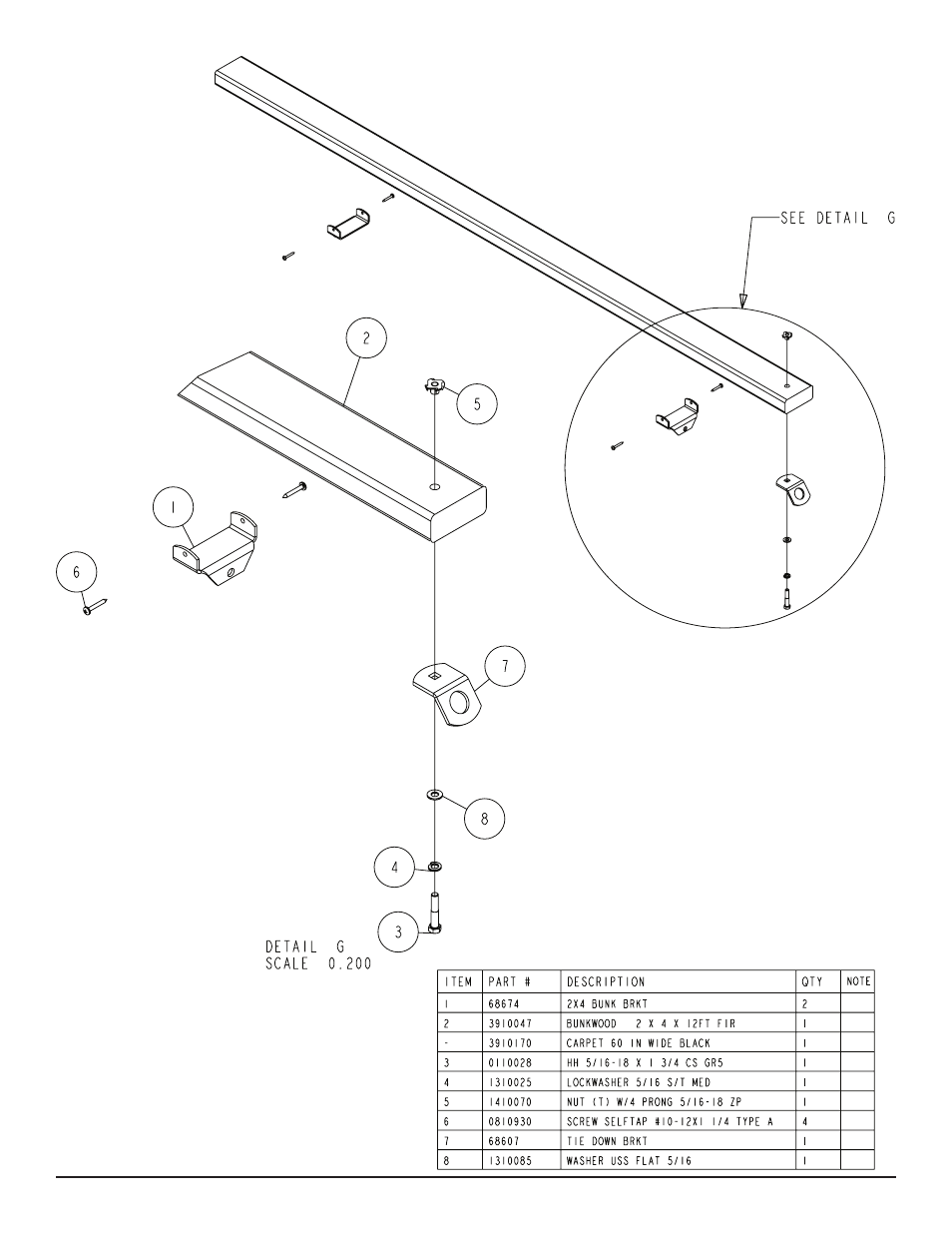 SEE DETAIL G

2

5

1

6

7

8

4

3

DETAIL G
SCALE 0.200

| ITEM | PART # | DESCRIPTION | QTY | NOTE |
|---|---|---|---|---|
| 1 | 68674 | 2X4 BUNK BRKT | 2 | |
| 2 | 3910047 | BUNKWOOD 2 X 4 X 12FT FIR | 1 | |
| - | 3910170 | CARPET 60 IN WIDE BLACK | 1 | |
| 3 | 0110028 | HH 5/16-18 X 1 3/4 CS GR5 | 1 | |
| 4 | 1310025 | LOCKWASHER 5/16 S/T MED | 1 | |
| 5 | 1410070 | NUT (T) W/4 PRONG 5/16-18 ZP | 1 | |
| 6 | 0810930 | SCREW SELFTAP #10-12X1 1/4 TYPE A | 4 | |
| 7 | 68607 | TIE DOWN BRKT | 1 | |
| 8 | 1310085 | WASHER USS FLAT 5/16 | 1 | |