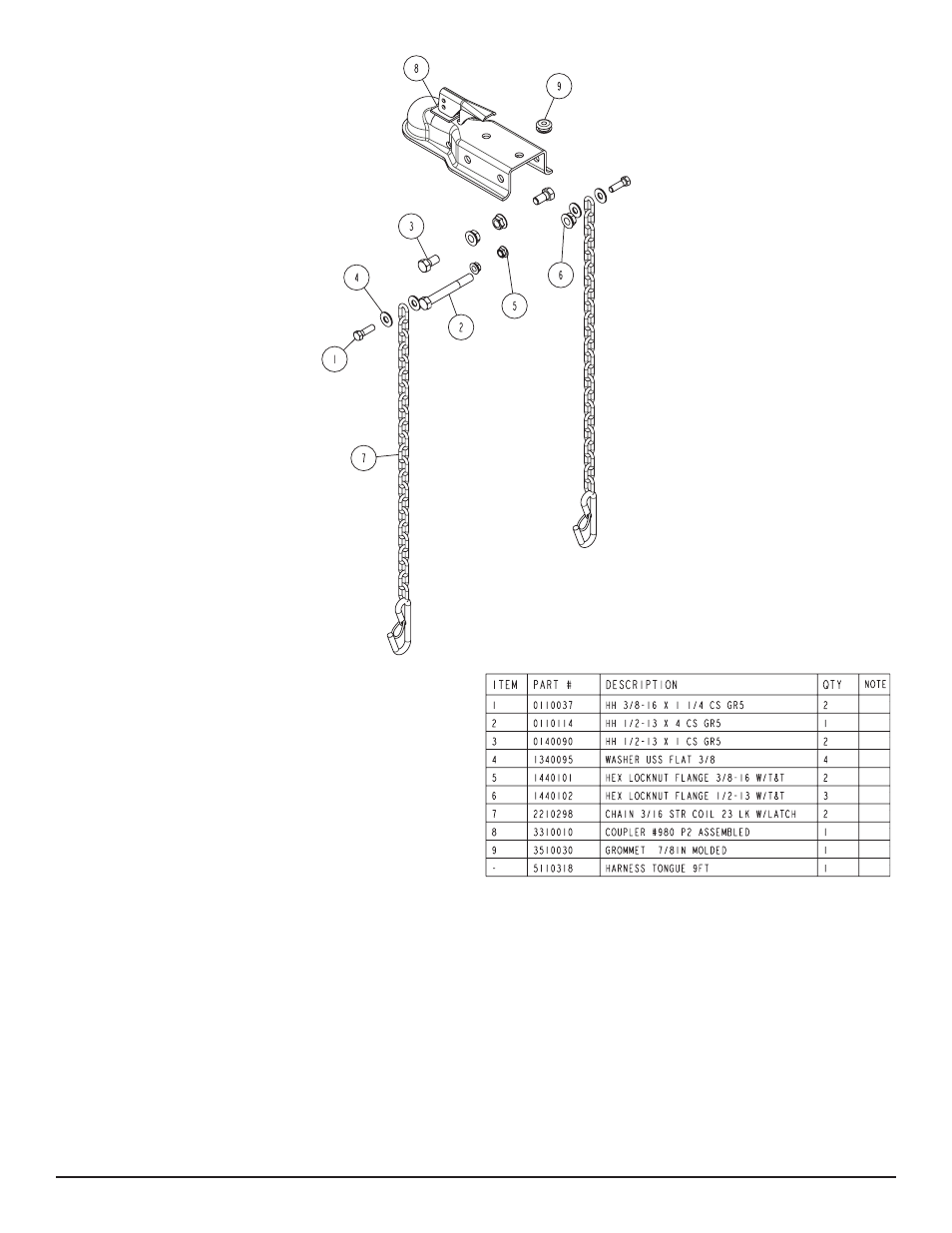 8

9

3

4

6

5

2

1

7

| ITEM | PART # | DESCRIPTION | QTY | NOTE |
|---|---|---|---|---|
| 1 | 0110037 | HH 3/8-16 X 1 1/4 CS GR5 | 2 | |
| 2 | 0110114 | HH 1/2-13 X 4 CS GR5 | 1 | |
| 3 | 0140090 | HH 1/2-13 X 1 CS GR5 | 2 | |
| 4 | 1340095 | WASHER USS FLAT 3/8 | 4 | |
| 5 | 1440101 | HEX LOCKNUT FLANGE 3/8-16 W/T&T | 2 | |
| 6 | 1440102 | HEX LOCKNUT FLANGE 1/2-13 W/T&T | 3 | |
| 7 | 2210298 | CHAIN 3/16 STR COIL 23 LK W/LATCH | 2 | |
| 8 | 3310010 | COUPLER #980 P2 ASSEMBLED | 1 | |
| 9 | 3510030 | GROMMET 7/8IN MOLDED | 1 | |
| - | 5110318 | HARNESS TONGUE 9FT | 1 | |