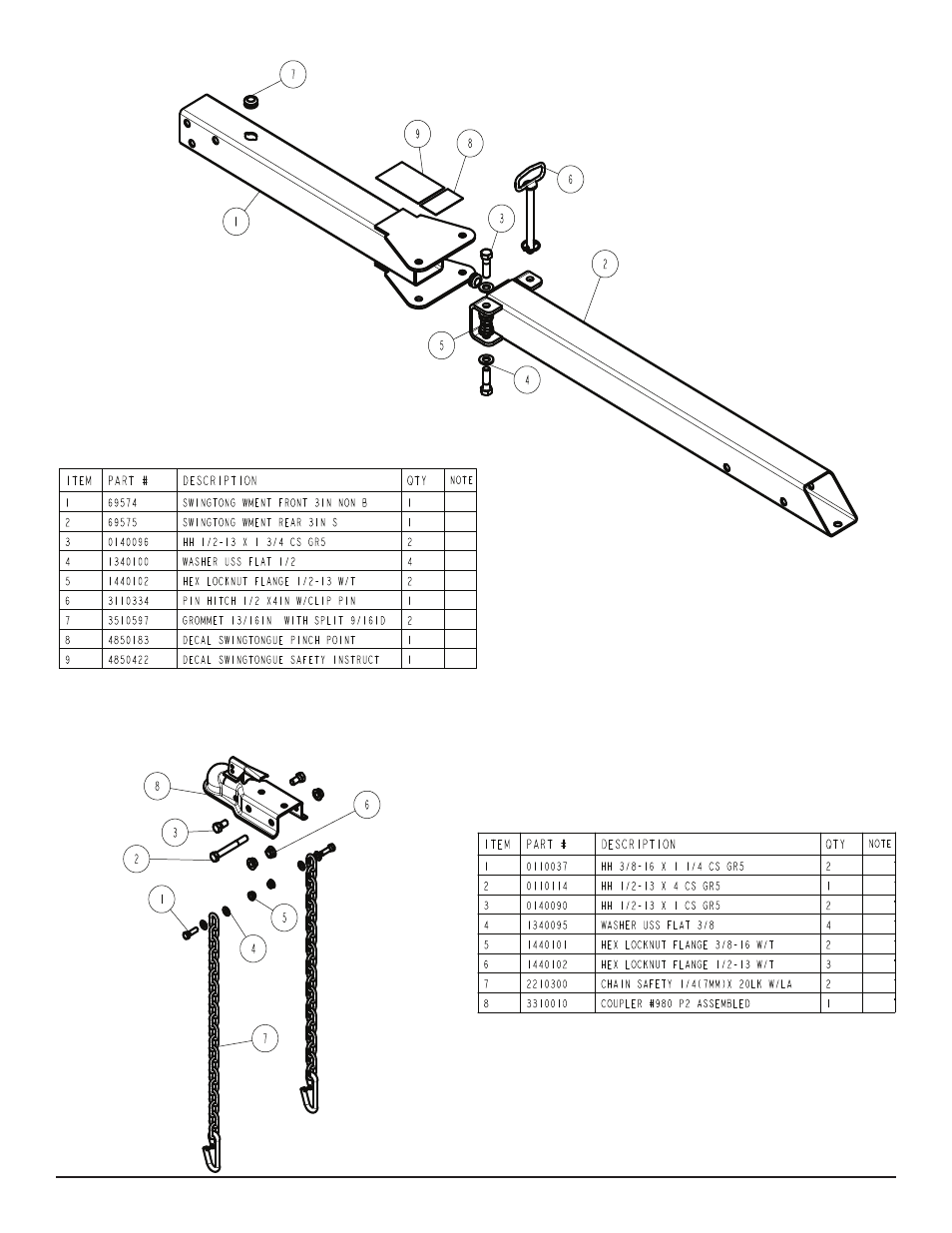 7

9

8

6

1

3

2

5

4

| ITEM | PART # | DESCRIPTION | QTY | NOTE |
|---|---|---|---|---|
| 1 | 69574 | SWINGTONG WMENT FRONT 3IN NON B | 1 | |
| 2 | 69575 | SWINGTONG WMENT REAR 3IN S | 1 | |
| 3 | 0140096 | HH 1/2-13 X 1 3/4 CS GR5 | 2 | |
| 4 | 1340100 | WASHER USS FLAT 1/2 | 4 | |
| 5 | 1440102 | HEX LOCKNUT FLANGE 1/2-13 W/T | 2 | |
| 6 | 3110334 | PIN HITCH 1/2 X4IN W/CLIP PIN | 1 | |
| 7 | 3510597 | GROMMET 13/16IN WITH SPLIT 9/16ID | 2 | |
| 8 | 4850183 | DECAL SWINGTONGUE PINCH POINT | 1 | |
| 9 | 4850422 | DECAL SWINGTONGUE SAFETY INSTRUCT | 1 | |

8

6

3

2

1

5

4

7

| ITEM | PART # | DESCRIPTION | QTY | NOTE |
|---|---|---|---|---|
| 1 | 0110037 | HH 3/8-16 X 1 1/4 CS GR5 | 2 | |
| 2 | 0110114 | HH 1/2-13 X 4 CS GR5 | 1 | |
| 3 | 0140090 | HH 1/2-13 X 1 CS GR5 | 2 | |
| 4 | 1340095 | WASHER USS FLAT 3/8 | 4 | |
| 5 | 1440101 | HEX LOCKNUT FLANGE 3/8-16 W/T | 2 | |
| 6 | 1440102 | HEX LOCKNUT FLANGE 1/2-13 W/T | 3 | |
| 7 | 2210300 | CHAIN SAFETY 1/4(7MM)X 20LK W/LA | 2 | |
| 8 | 3310010 | COUPLER #980 P2 ASSEMBLED | 1 | |