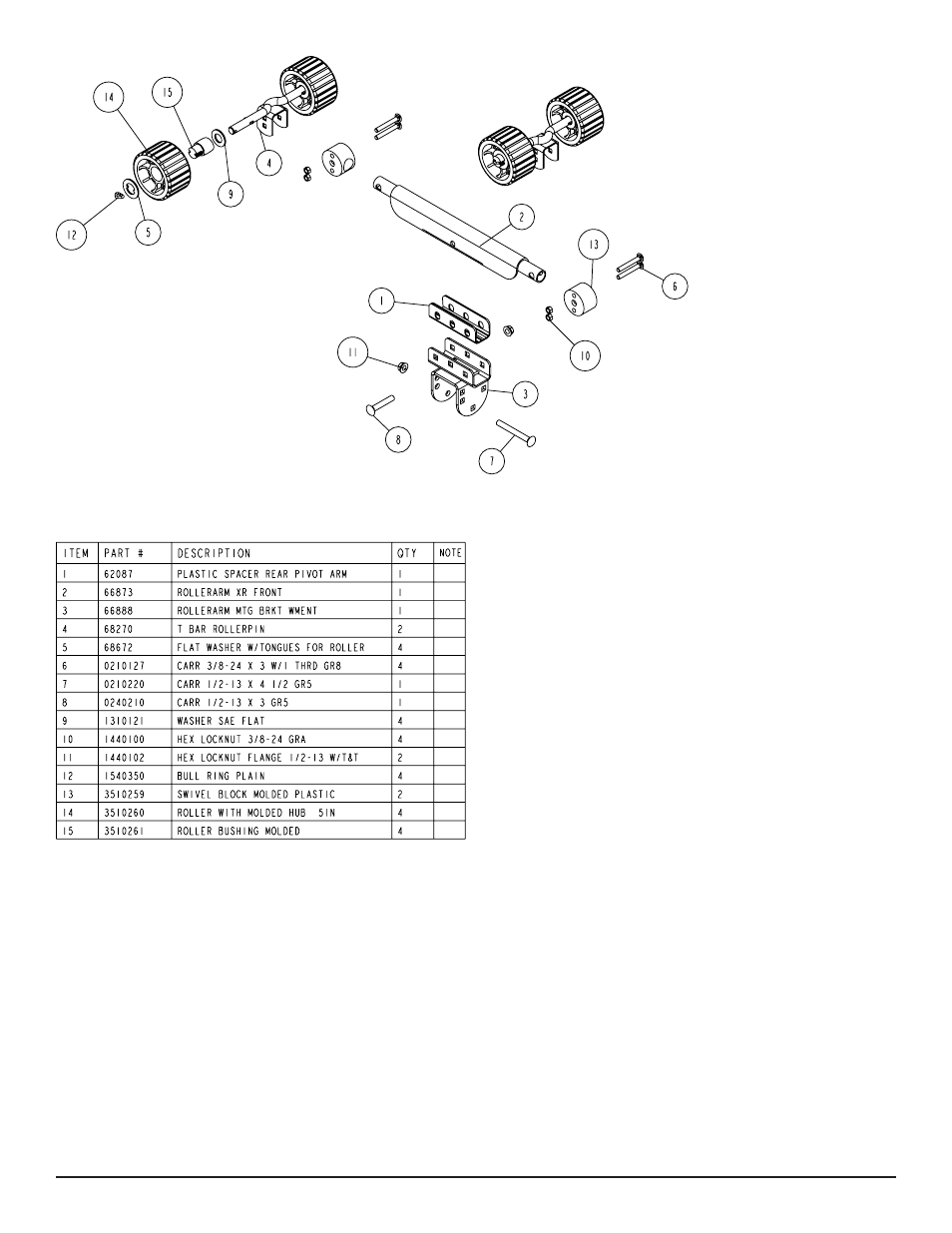 14
15
4
9
12
5
2
13
6
1
10
11
3
8
7

| ITEM | PART # | DESCRIPTION | QTY | NOTE |
|---|---|---|---|---|
| 1 | 62087 | PLASTIC SPACER REAR PIVOT ARM | 1 | |
| 2 | 66873 | ROLLERARM XR FRONT | 1 | |
| 3 | 66888 | ROLLERARM MTG BRKT WMENT | 1 | |
| 4 | 68270 | T BAR ROLLERPIN | 2 | |
| 5 | 68672 | FLAT WASHER W/TONGUES FOR ROLLER | 4 | |
| 6 | 0210127 | CARR 3/8-24 X 3 W/1 THRD GR8 | 4 | |
| 7 | 0210220 | CARR 1/2-13 X 4 1/2 GR5 | 1 | |
| 8 | 0240210 | CARR 1/2-13 X 3 GR5 | 1 | |
| 9 | 1310121 | WASHER SAE FLAT | 4 | |
| 10 | 1440100 | HEX LOCKNUT 3/8-24 GRA | 4 | |
| 11 | 1440102 | HEX LOCKNUT FLANGE 1/2-13 W/T&T | 2 | |
| 12 | 1540350 | BULL RING PLAIN | 4 | |
| 13 | 3510259 | SWIVEL BLOCK MOLDED PLASTIC | 2 | |
| 14 | 3510260 | ROLLER WITH MOLDED HUB 5IN | 4 | |
| 15 | 3510261 | ROLLER BUSHING MOLDED | 4 | |