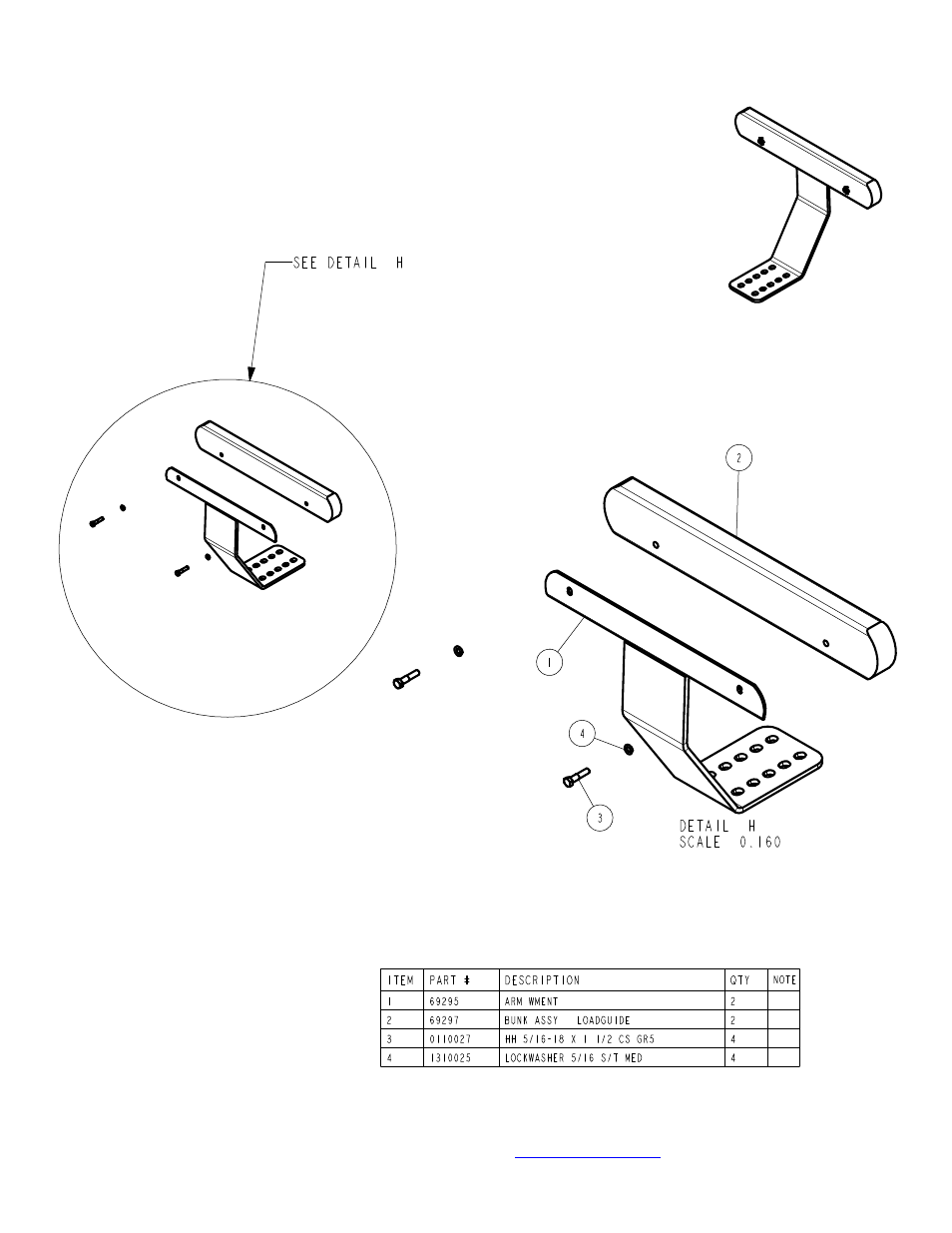 SEE DETAIL H

2

1

4

3

DETAIL H
SCALE 0.160

| ITEM | PART # | DESCRIPTION | QTY | NOTE |
|---|---|---|---|---|
| 1 | 69295 | ARM WMENT | 2 | |
| 2 | 69297 | BUNK ASSY LOADGUIDE | 2 | |
| 3 | 0110027 | HH 5/16-18 X 1 1/2 CS GR5 | 4 | |
| 4 | 1310025 | LOCKWASHER 5/16 S/T MED | 4 | |