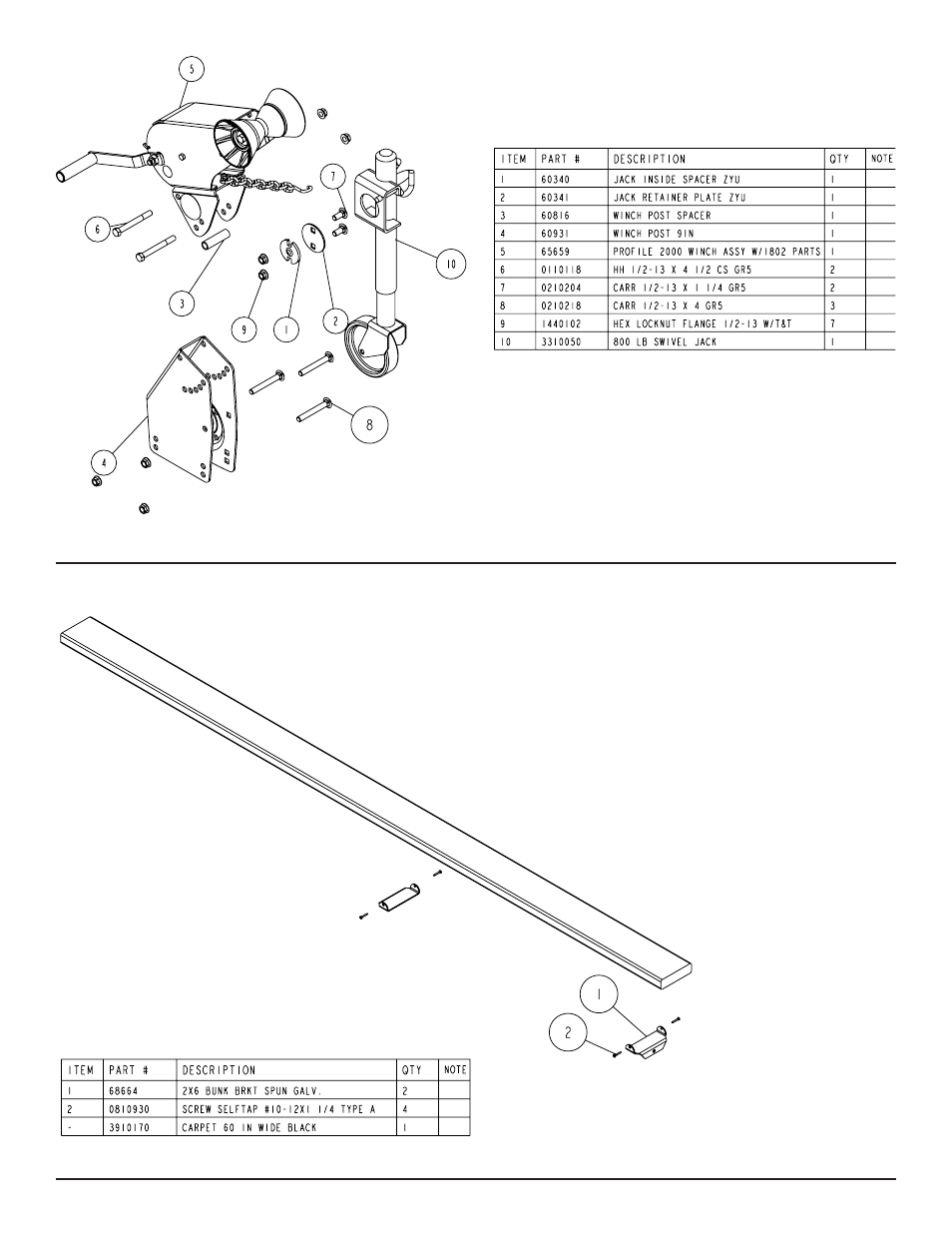 5

7

6

10

3

9

1

2

8

4

| ITEM | PART # | DESCRIPTION | QTY | NOTE |
|---|---|---|---|---|
| 1 | 60340 | JACK INSIDE SPACER ZYU | 1 | |
| 2 | 60341 | JACK RETAINER PLATE ZYU | 1 | |
| 3 | 60816 | WINCH POST SPACER | 1 | |
| 4 | 60931 | WINCH POST 9IN | 1 | |
| 5 | 65659 | PROFILE 2000 WINCH ASSY W/1802 PARTS | 1 | |
| 6 | 0110118 | HH 1/2-13 X 4 1/2 CS GR5 | 2 | |
| 7 | 0210204 | CARR 1/2-13 X 1 1/4 GR5 | 2 | |
| 8 | 0210218 | CARR 1/2-13 X 4 GR5 | 3 | |
| 9 | 1440102 | HEX LOCKNUT FLANGE 1/2-13 W/T&T | 7 | |
| 10 | 3310050 | 800 LB SWIVEL JACK | 1 | |

1

2

| ITEM | PART # | DESCRIPTION | QTY | NOTE |
|---|---|---|---|---|
| 1 | 68664 | 2X6 BUNK BRKT SPUN GALV. | 2 | |
| 2 | 0810930 | SCREW SELFTAP #10-12X1 1/4 TYPE A | 4 | |
| - | 3910170 | CARPET 60 IN WIDE BLACK | 1 | |