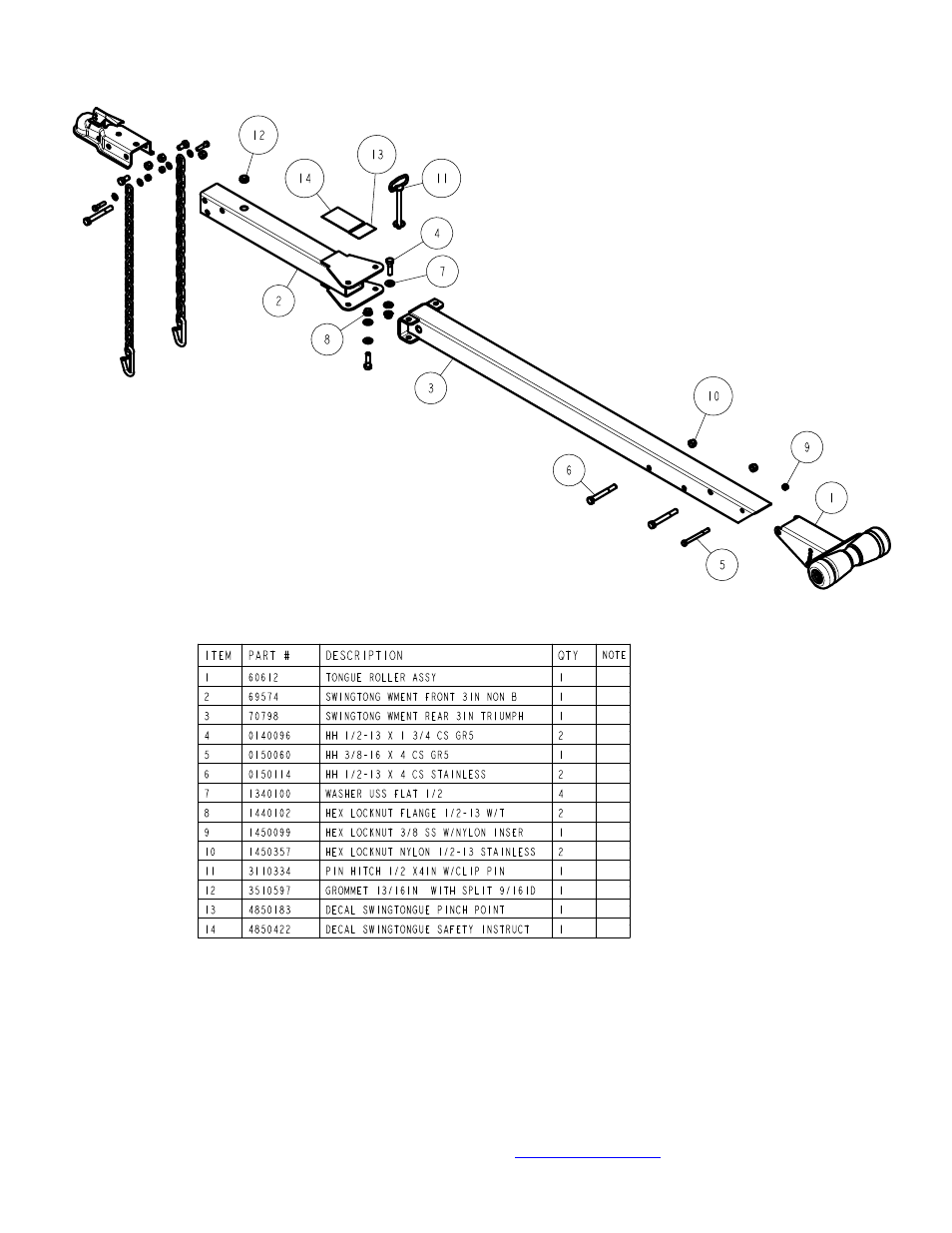 12
13
14
11
4
7
2
8
3
10
9
6
1
5

| ITEM | PART # | DESCRIPTION | QTY | NOTE |
|---|---|---|---|---|
| 1 | 60612 | TONGUE ROLLER ASSY | 1 | |
| 2 | 69574 | SWINGTONG WMENT FRONT 3IN NON B | 1 | |
| 3 | 70798 | SWINGTONG WMENT REAR 3IN TRIUMPH | 1 | |
| 4 | 0140096 | HH 1/2-13 X 1 3/4 CS GR5 | 2 | |
| 5 | 0150060 | HH 3/8-16 X 4 CS GR5 | 1 | |
| 6 | 0150114 | HH 1/2-13 X 4 CS STAINLESS | 2 | |
| 7 | 1340100 | WASHER USS FLAT 1/2 | 4 | |
| 8 | 1440102 | HEX LOCKNUT FLANGE 1/2-13 W/T | 2 | |
| 9 | 1450099 | HEX LOCKNUT 3/8 SS W/NYLON INSER | 1 | |
| 10 | 1450357 | HEX LOCKNUT NYLON 1/2-13 STAINLESS | 2 | |
| 11 | 3110334 | PIN HITCH 1/2 X4IN W/CLIP PIN | 1 | |
| 12 | 3510597 | GROMMET 13/16IN WITH SPLIT 9/16ID | 1 | |
| 13 | 4850183 | DECAL SWINGTONGUE PINCH POINT | 1 | |
| 14 | 4850422 | DECAL SWINGTONGUE SAFETY INSTRUCT | 1 | |