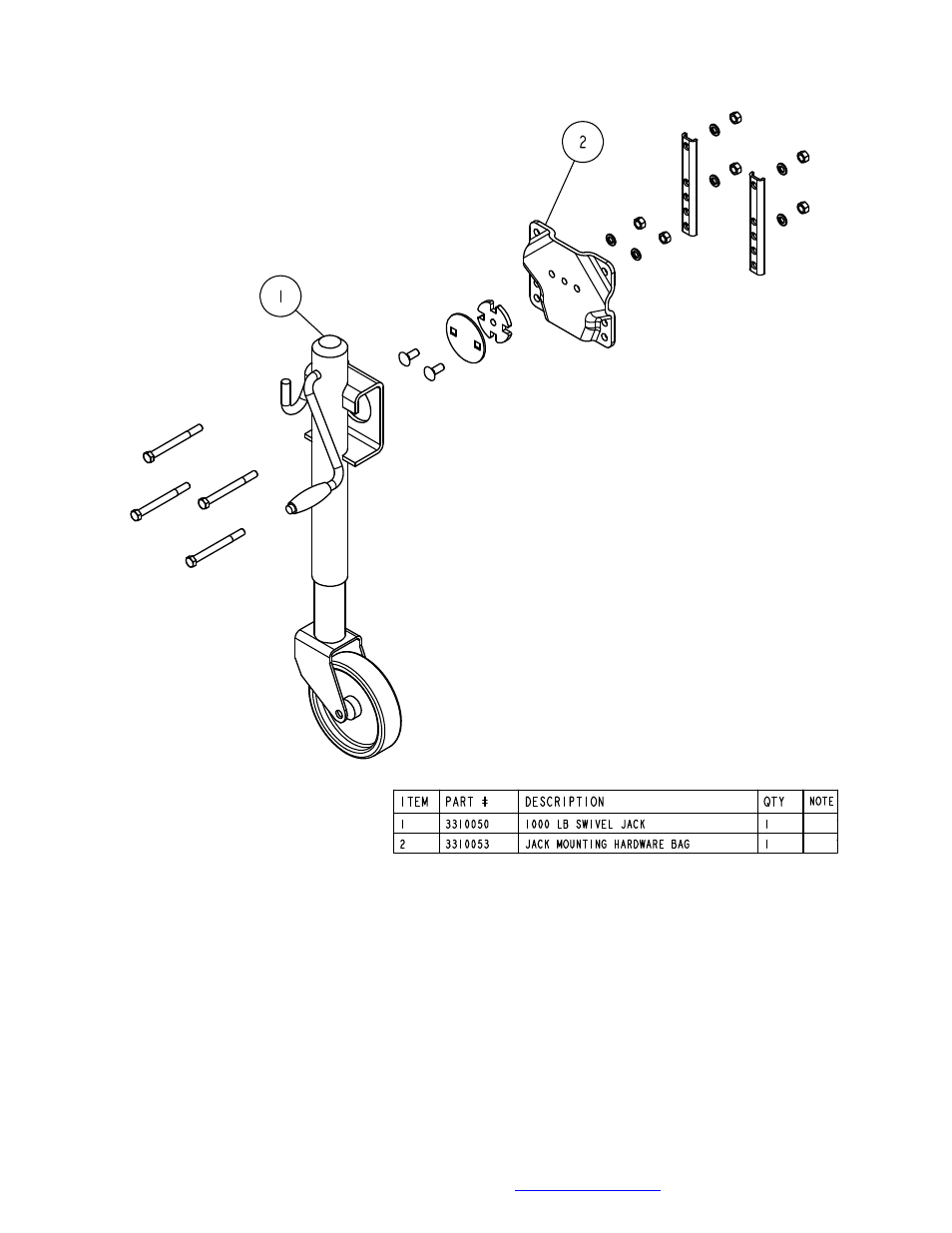 2

1

| ITEM | PART # | DESCRIPTION | QTY | NOTE |
|---|---|---|---|---|
| 1 | 3310050 | 1000 LB SWIVEL JACK | 1 | |
| 2 | 3310053 | JACK MOUNTING HARDWARE BAG | 1 | |