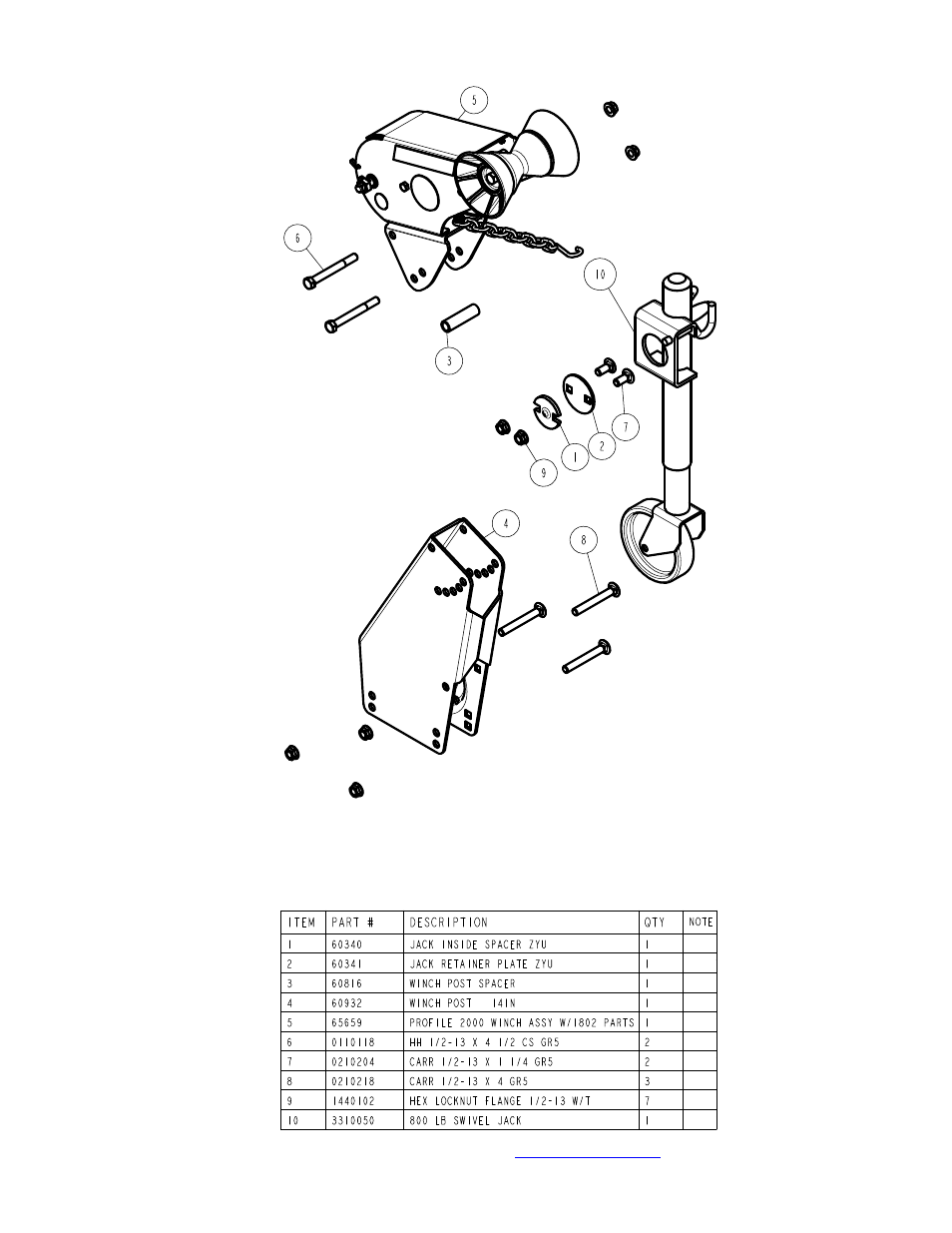 5

6

10

3

7

2

1

9

4

8

| ITEM | PART # | DESCRIPTION | QTY | NOTE |
|---|---|---|---|---|
| 1 | 60340 | JACK INSIDE SPACER ZYU | 1 | |
| 2 | 60341 | JACK RETAINER PLATE ZYU | 1 | |
| 3 | 60816 | WINCH POST SPACER | 1 | |
| 4 | 60932 | WINCH POST 14IN | 1 | |
| 5 | 65659 | PROFILE 2000 WINCH ASSY W/1802 PARTS | 1 | |
| 6 | 0110118 | HH 1/2-13 X 4 1/2 CS GR5 | 2 | |
| 7 | 0210204 | CARR 1/2-13 X 1 1/4 GR5 | 2 | |
| 8 | 0210218 | CARR 1/2-13 X 4 GR5 | 3 | |
| 9 | 1440102 | HEX LOCKNUT FLANGE 1/2-13 W/T | 7 | |
| 10 | 3310050 | 800 LB SWIVEL JACK | 1 | |