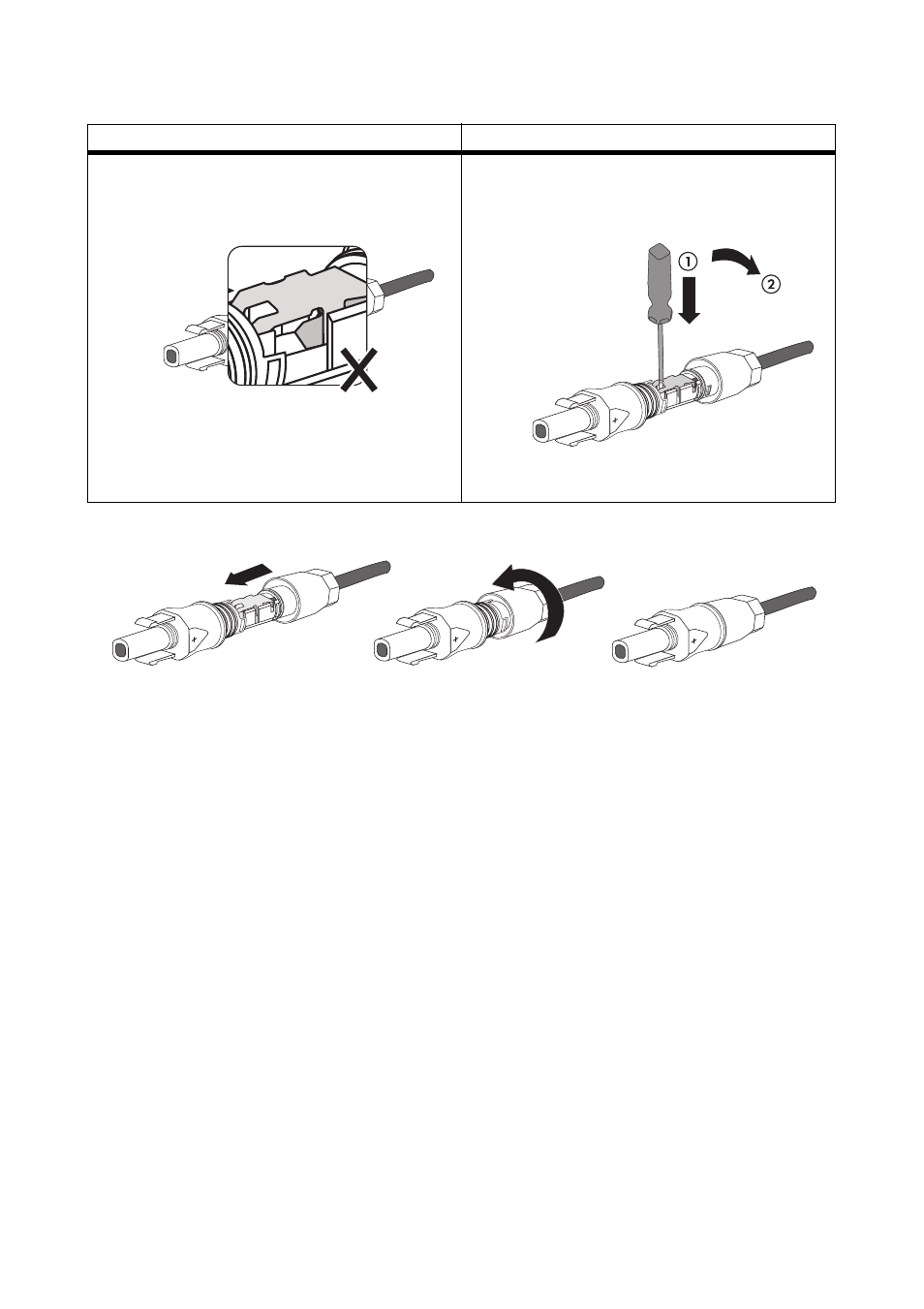 ①
②