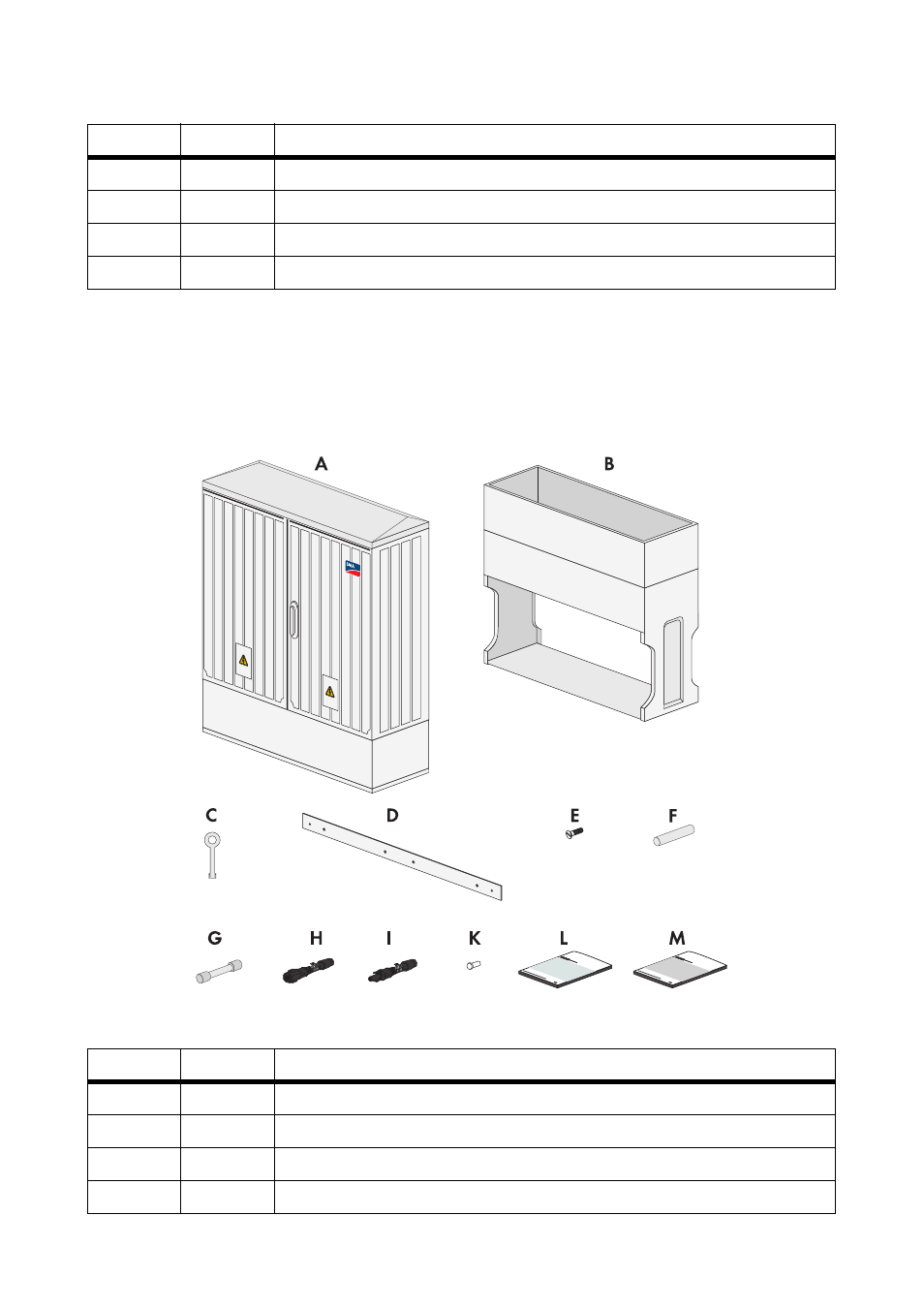 A

B

C

D

E

F

G

H

I

K

L

M