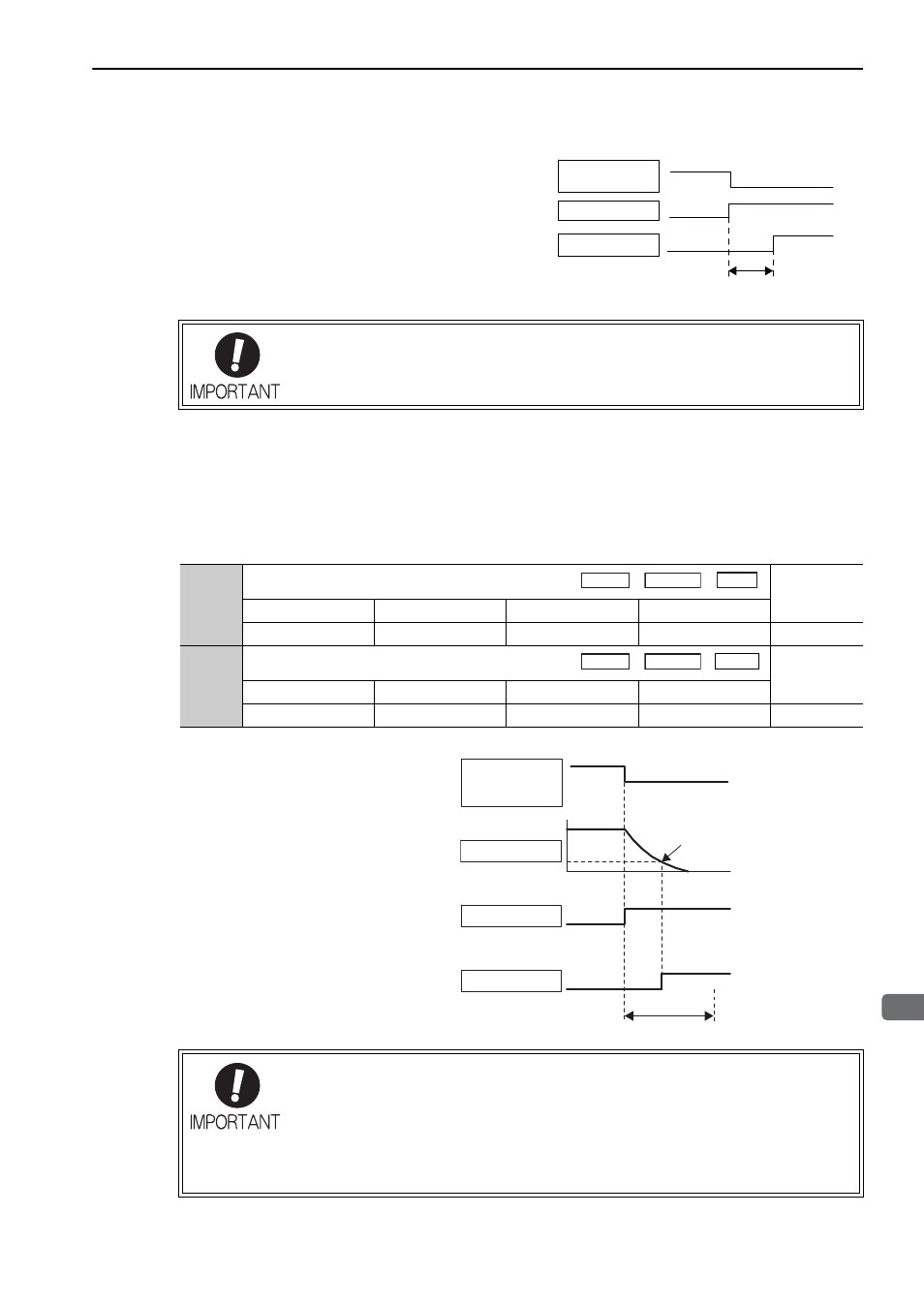 IMPORTANT

IMPORTANT