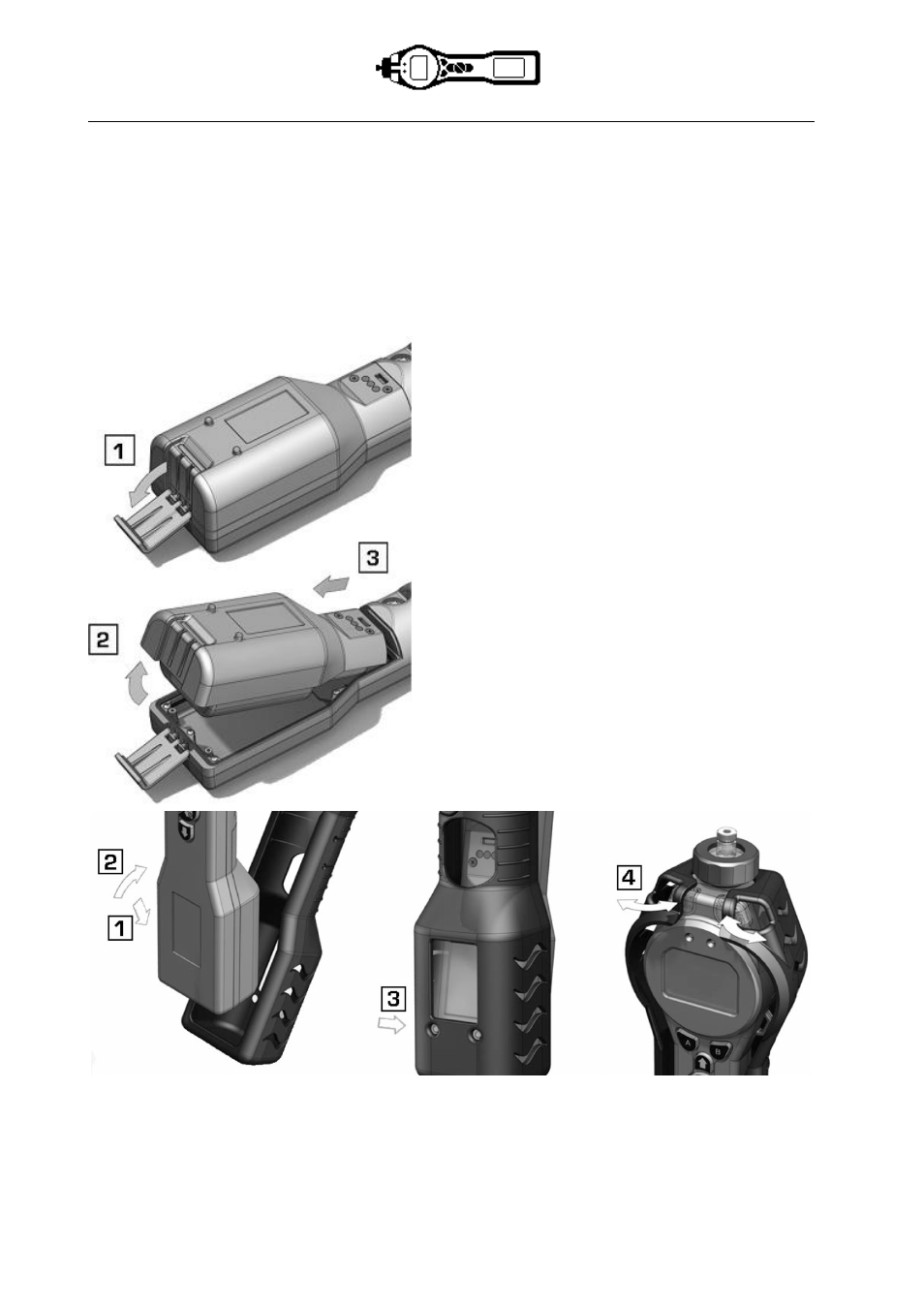 1

3

2

2

1

3

4

A

B