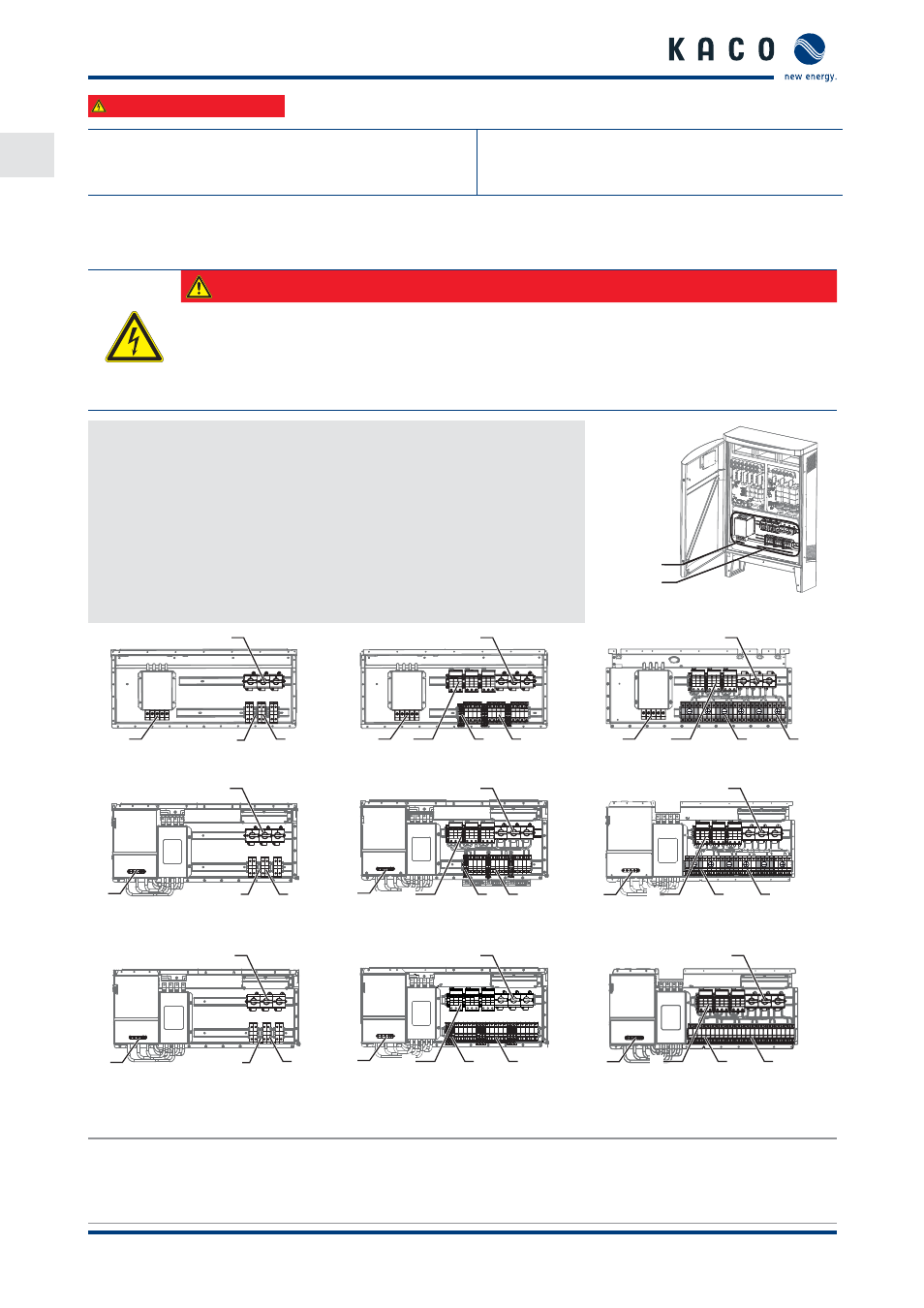 KACO
new energy.