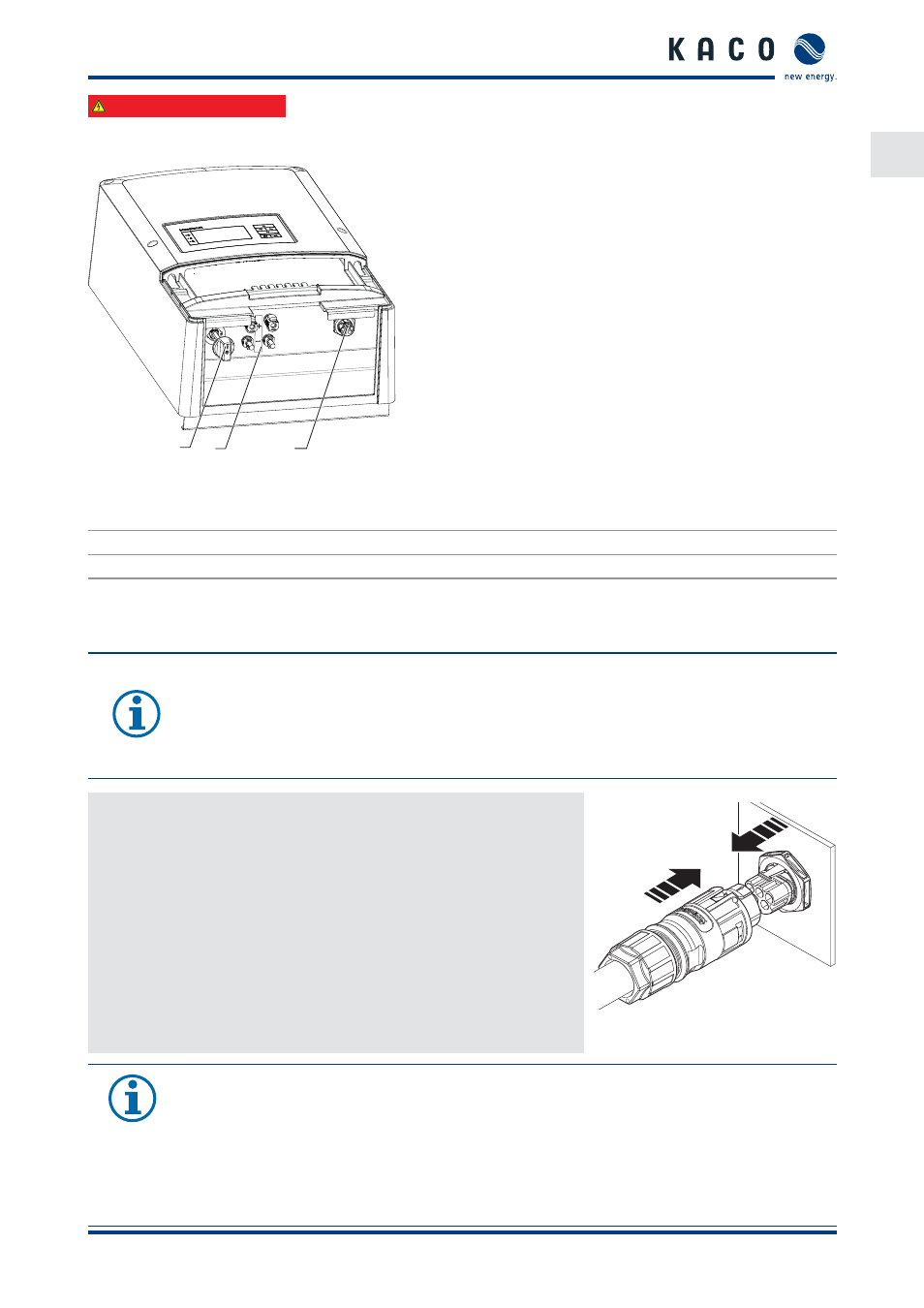 KACO

new energy.