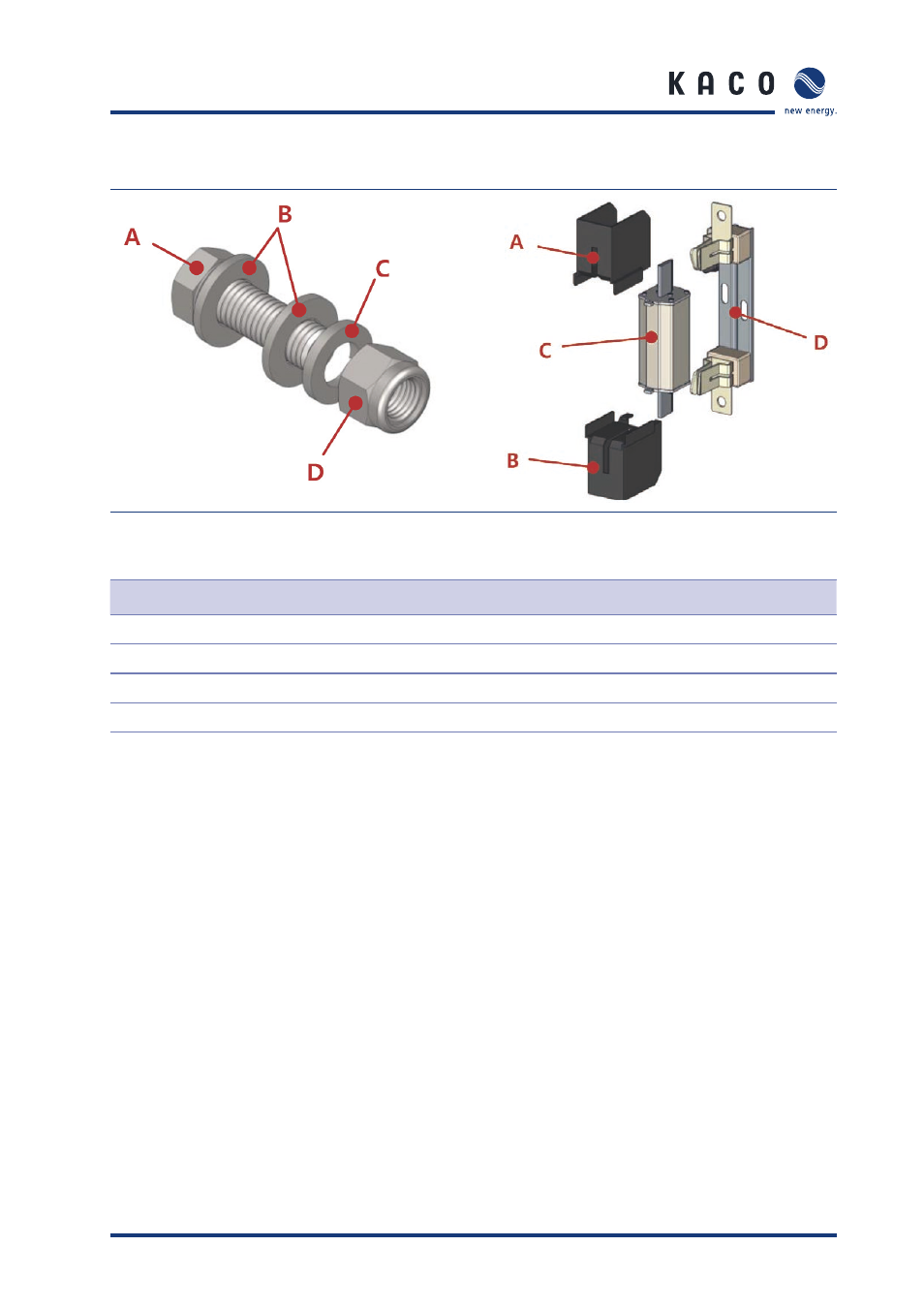 KACO
new energy.

A
B
C
D

A
C
D
B