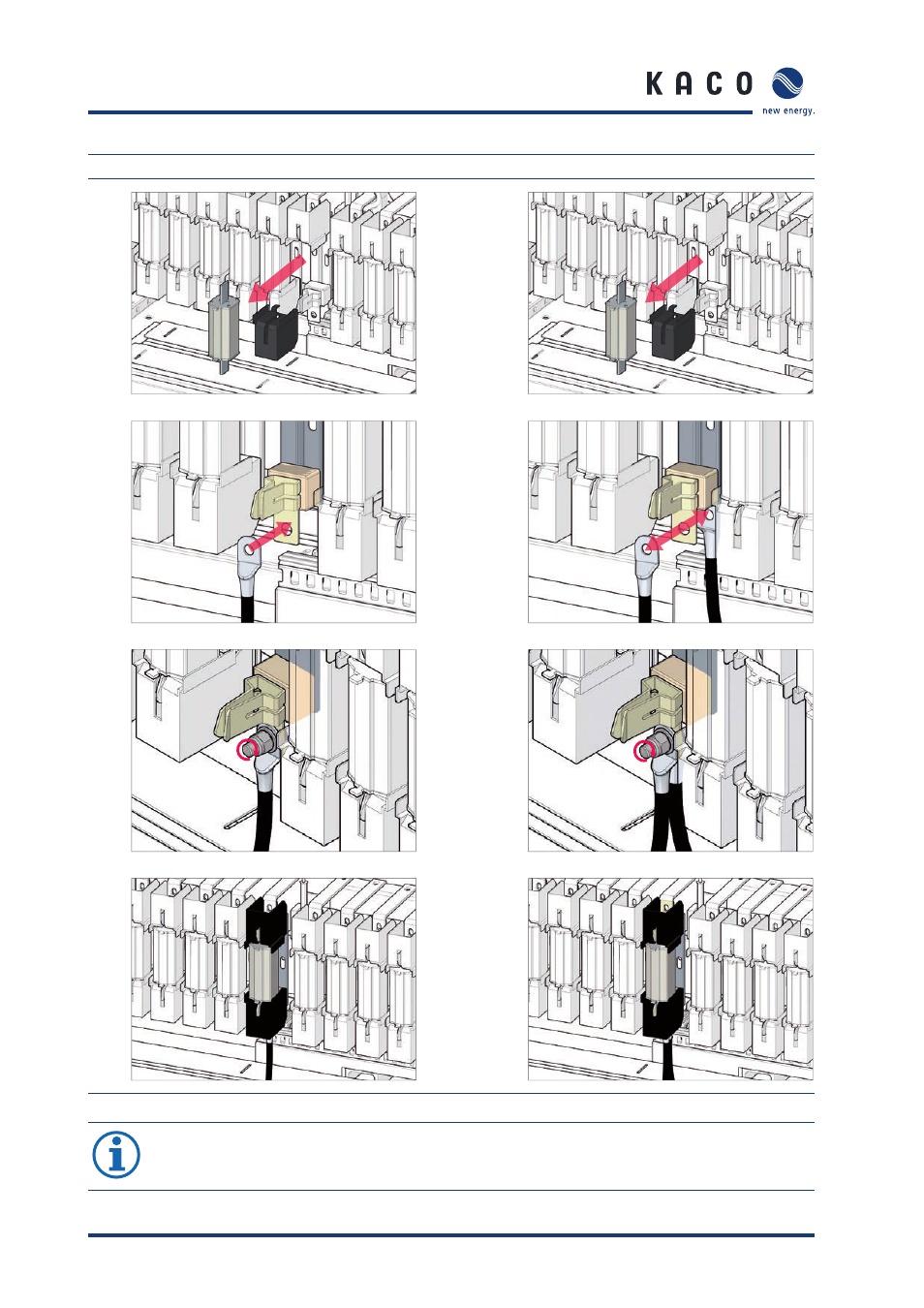 KACO
new energy.