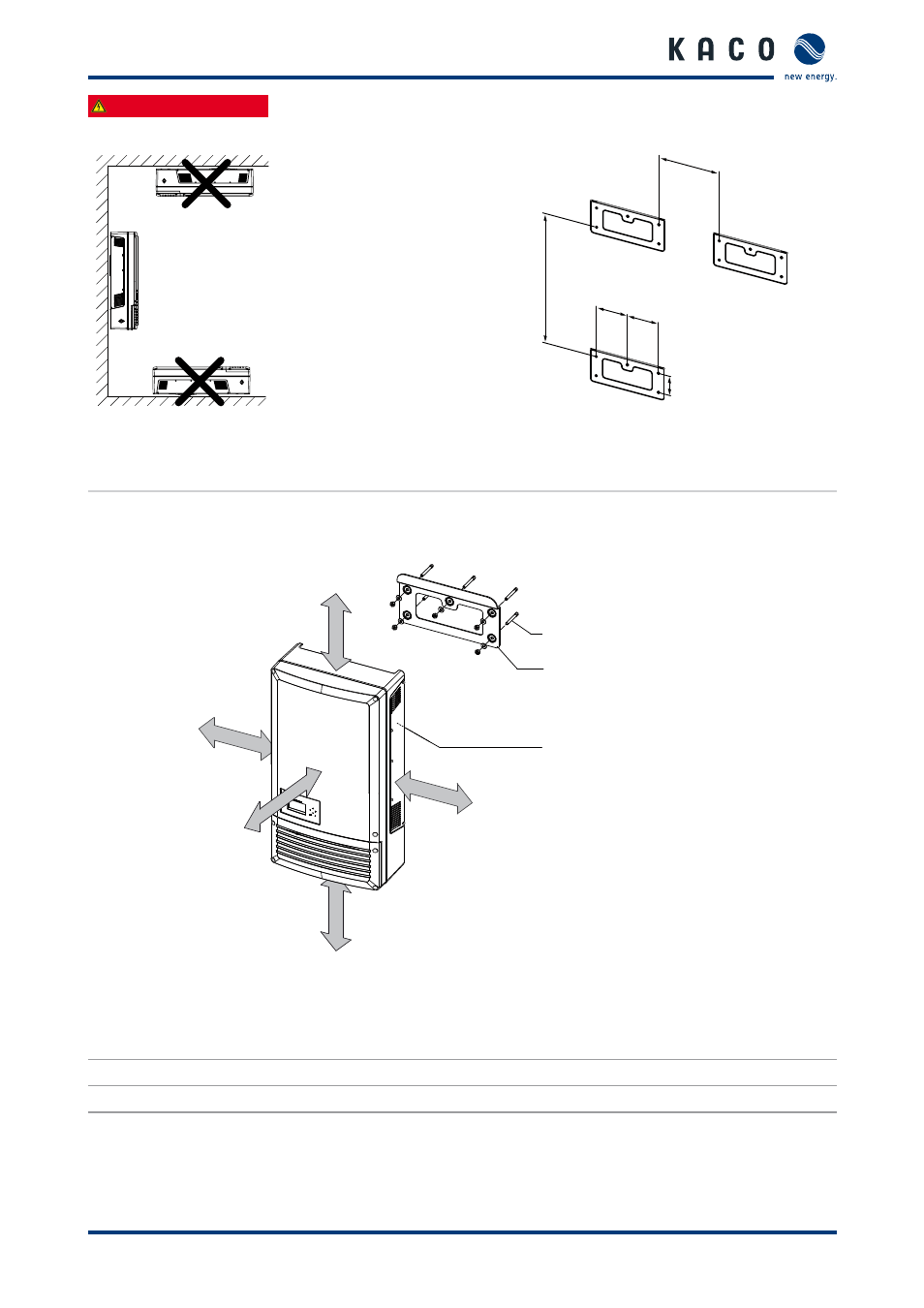 KACO

new energy.