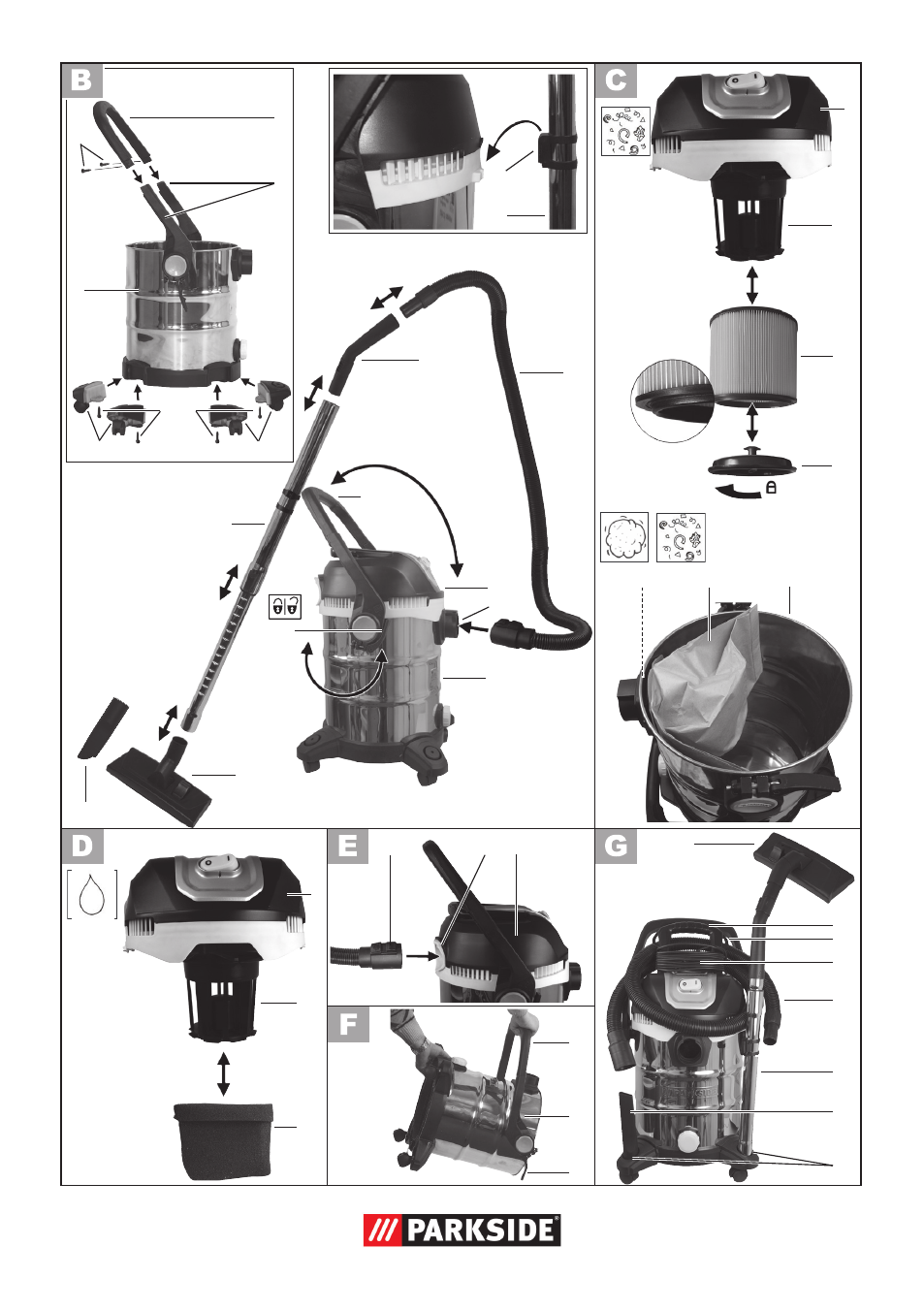 B

C

D

E

F

G

PARKSIDE®