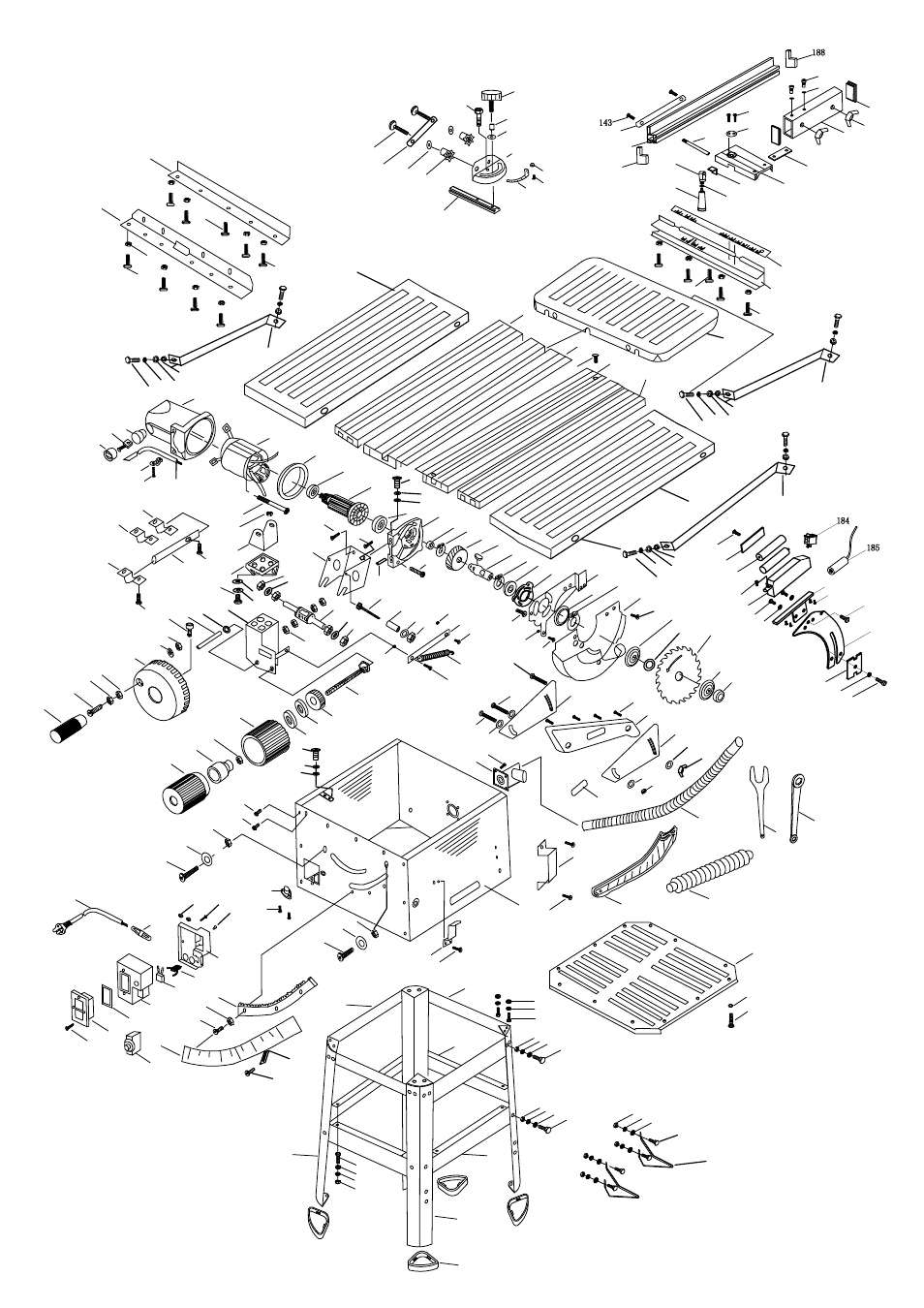 188

143

184

185