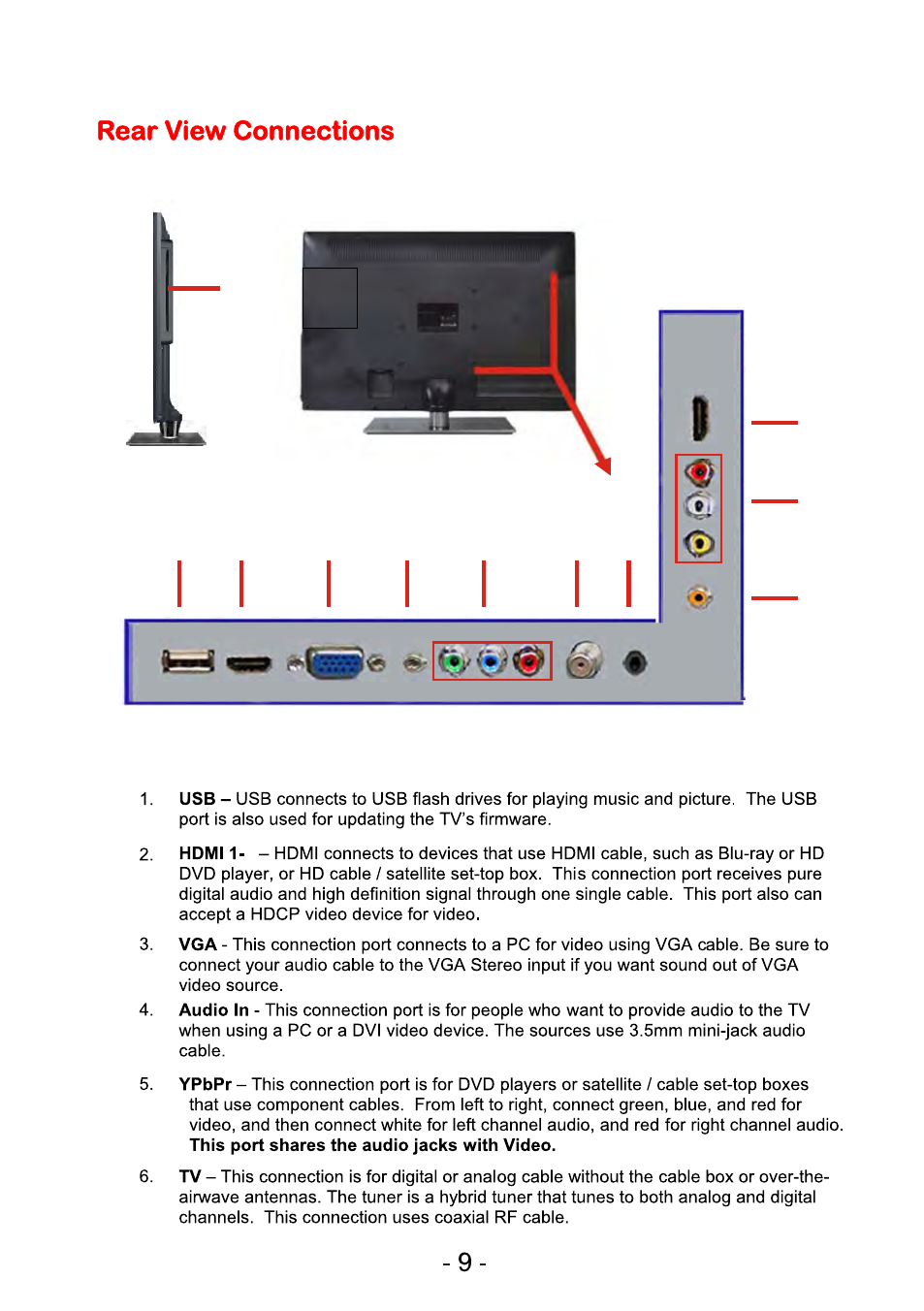 Rear View Connections

1. **USB –** USB connects to USB flash drives for playing music and picture. The USB port is also used for updating the TV's firmware.

2. **HDMI 1-** – HDMI connects to devices that use HDMI cable, such as Blu-ray or HD DVD player, or HD cable / satellite set-top box. This connection port receives pure digital audio and high definition signal through one single cable. This port also can accept a HDCP video device for video.

3. **VGA** - This connection port connects to a PC for video using VGA cable. Be sure to connect your audio cable to the VGA Stereo input if you want sound out of VGA video source.

4. **Audio In** - This connection port is for people who want to provide audio to the TV when using a PC or a DVI video device. The sources use 3.5mm mini-jack audio cable.

5. **YPbPr** – This connection port is for DVD players or satellite / cable set-top boxes that use component cables. From left to right, connect green, blue, and red for video, and then connect white for left channel audio, and red for right channel audio. **This port shares the audio jacks with Video.**

6. **TV** – This connection is for digital or analog cable without the cable box or over-the-airwave antennas. The tuner is a hybrid tuner that tunes to both analog and digital channels. This connection uses coaxial RF cable.

- 9 -