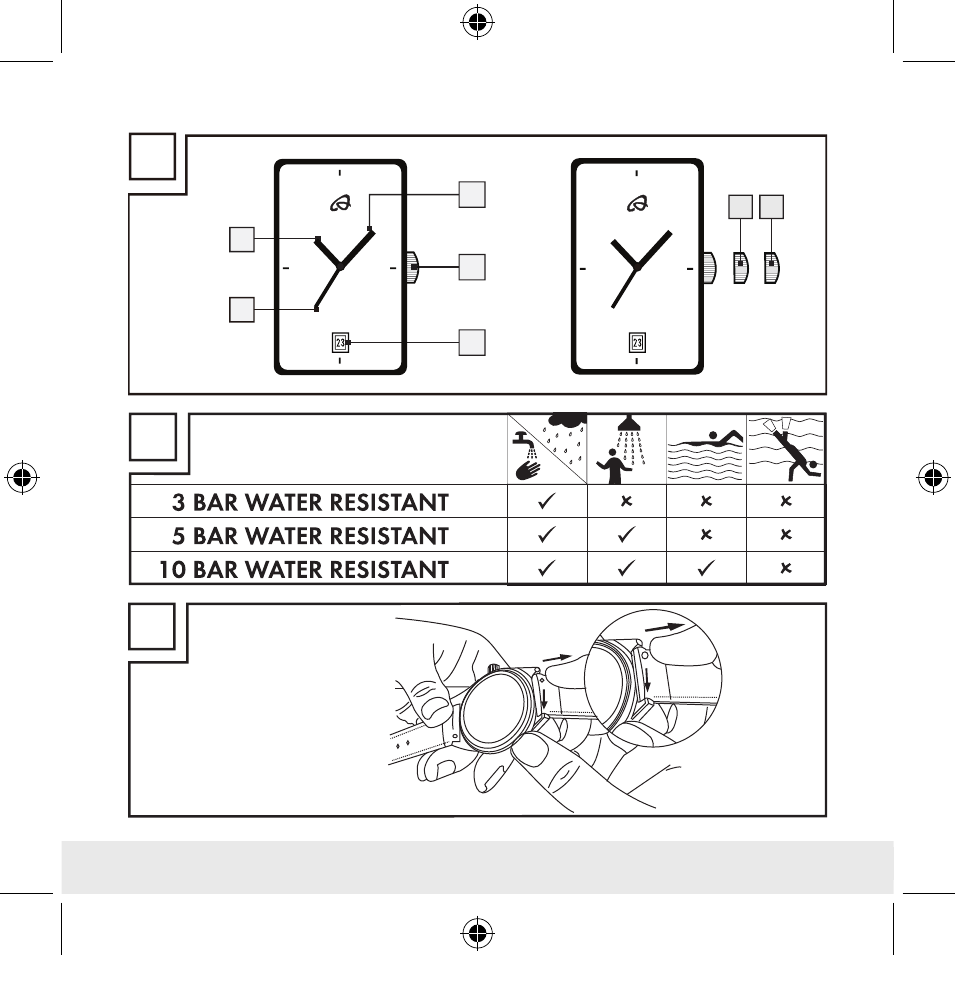 23

23

| | | | | |
|---|---|---|---|---|
| 3 BAR WATER RESISTANT | ✓ | × | × | × |
| 5 BAR WATER RESISTANT | ✓ | ✓ | × | × |
| 10 BAR WATER RESISTANT | ✓ | ✓ | ✓ | × |