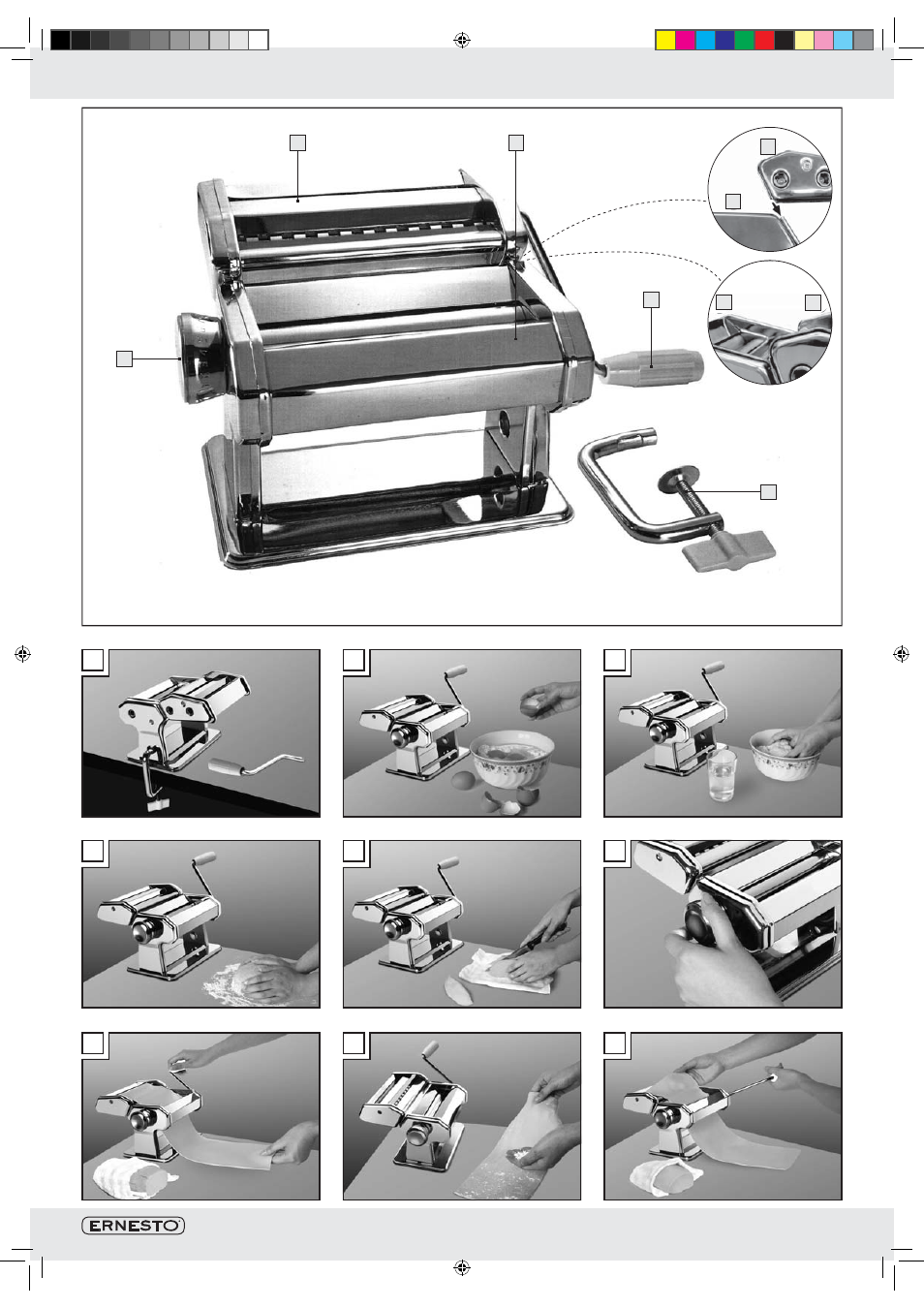 ERNESTO