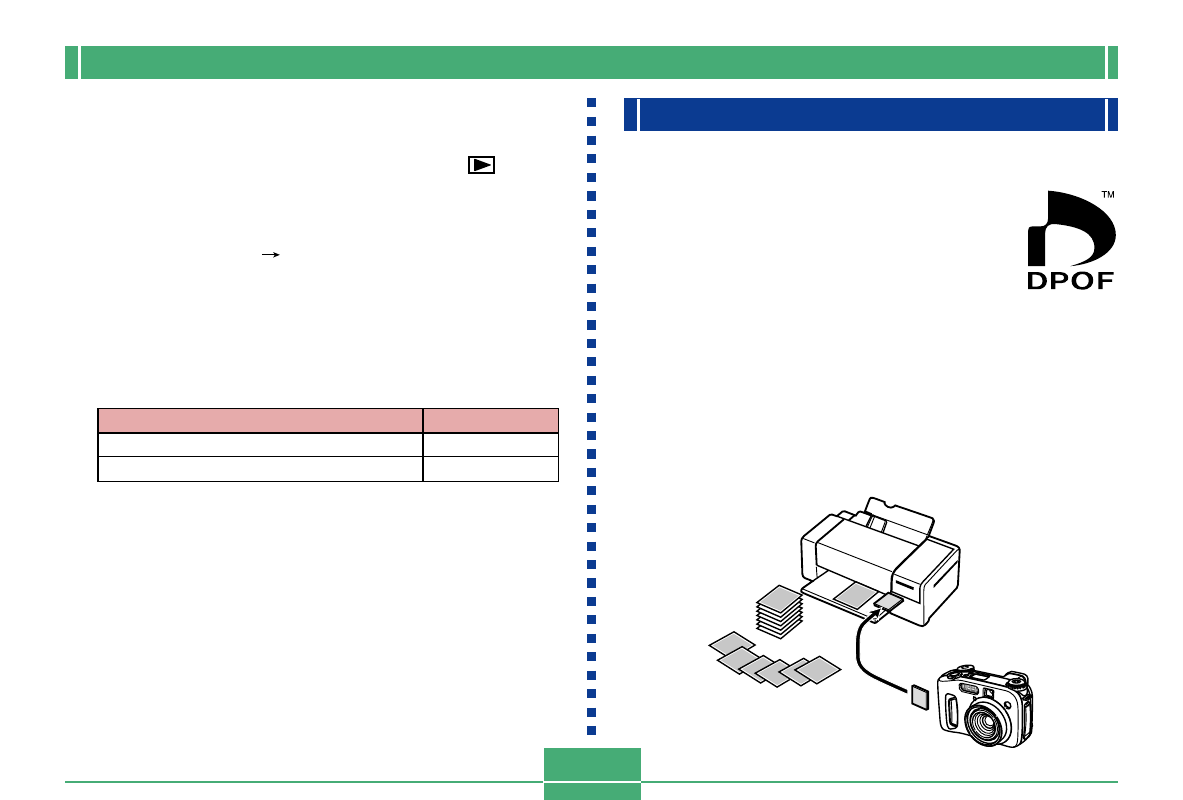 TM

DPOF