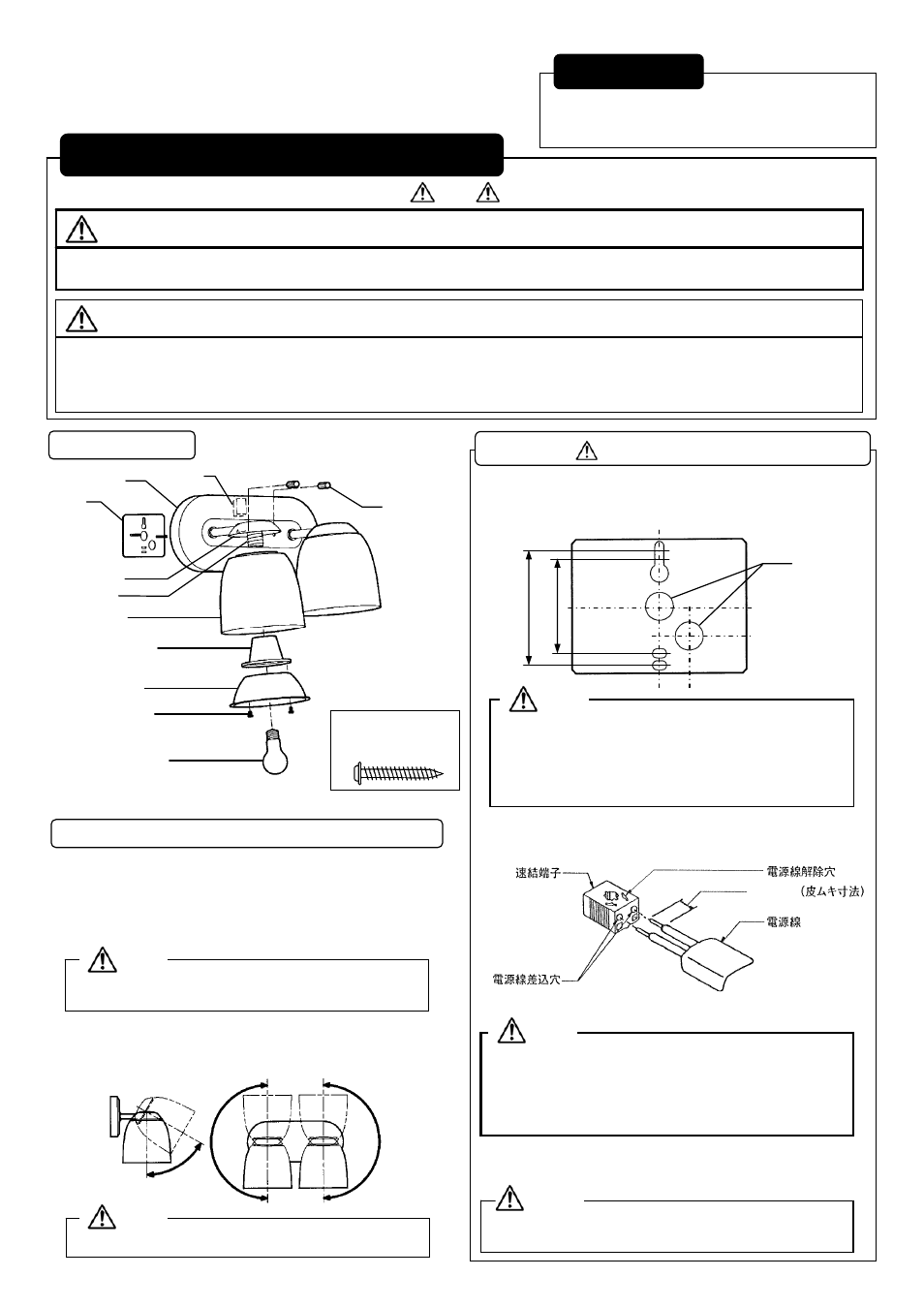 速結端子

電源線解除穴

（皮ムキ寸法）

電源線

電源線差込穴