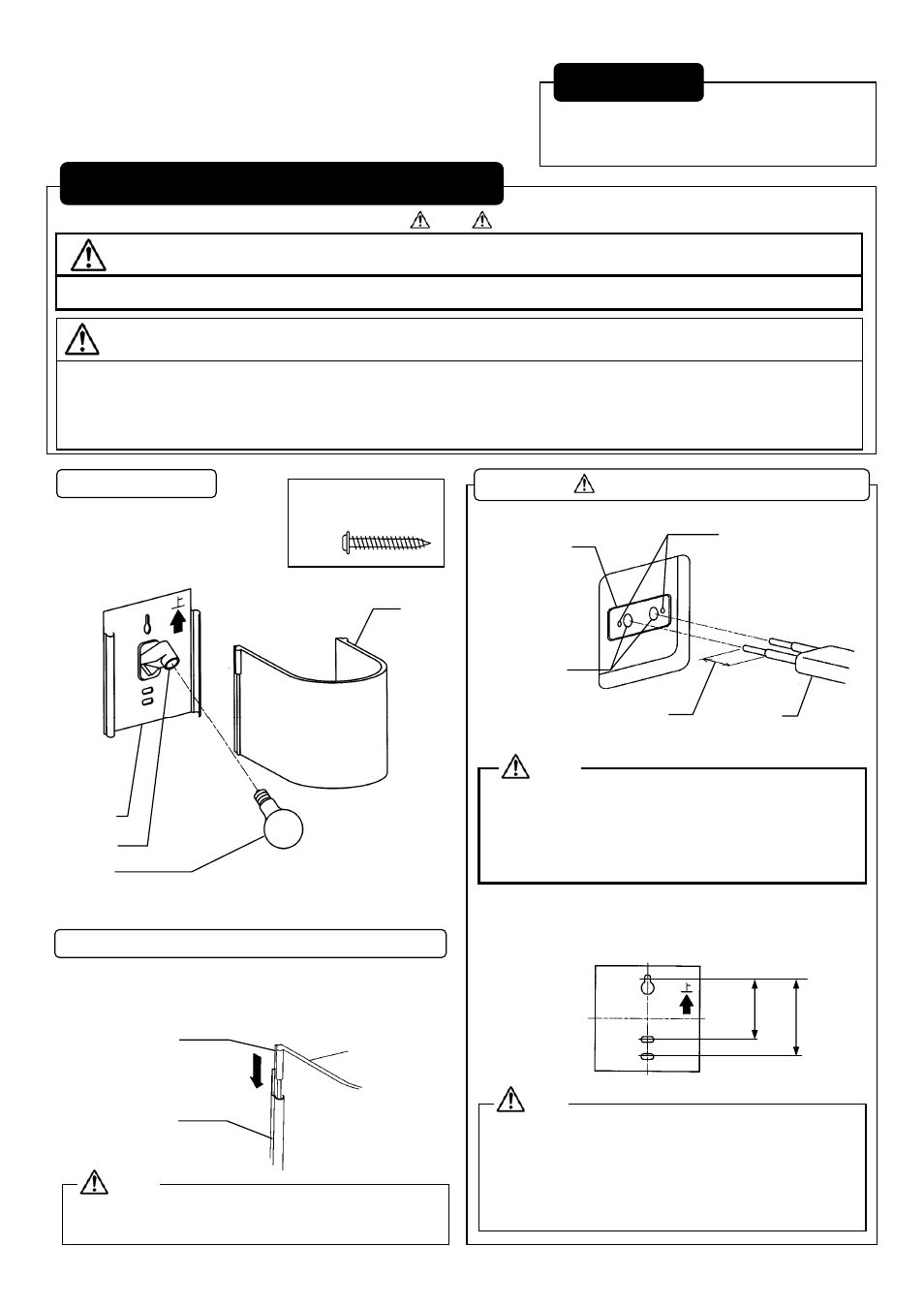 上

上