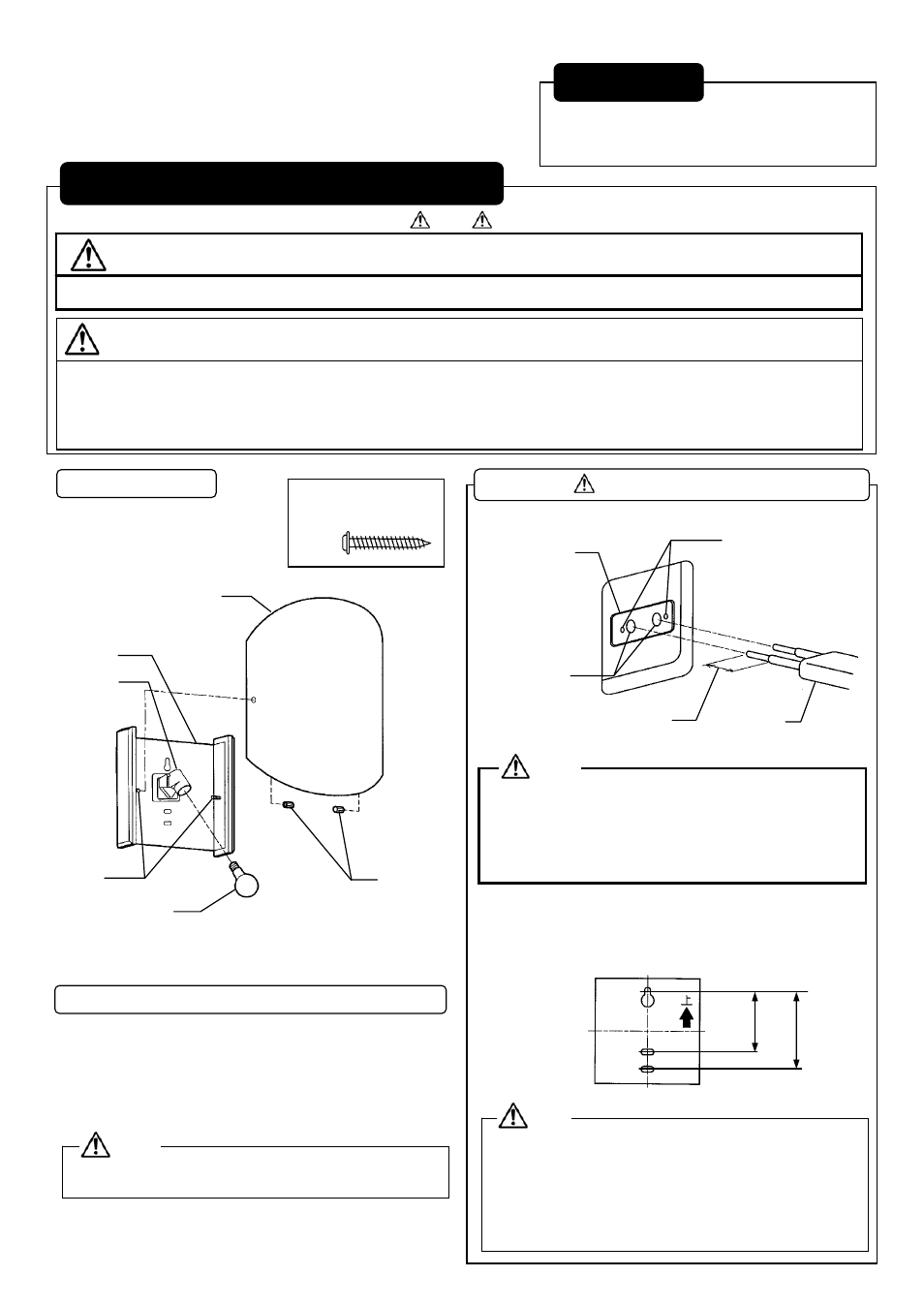 上