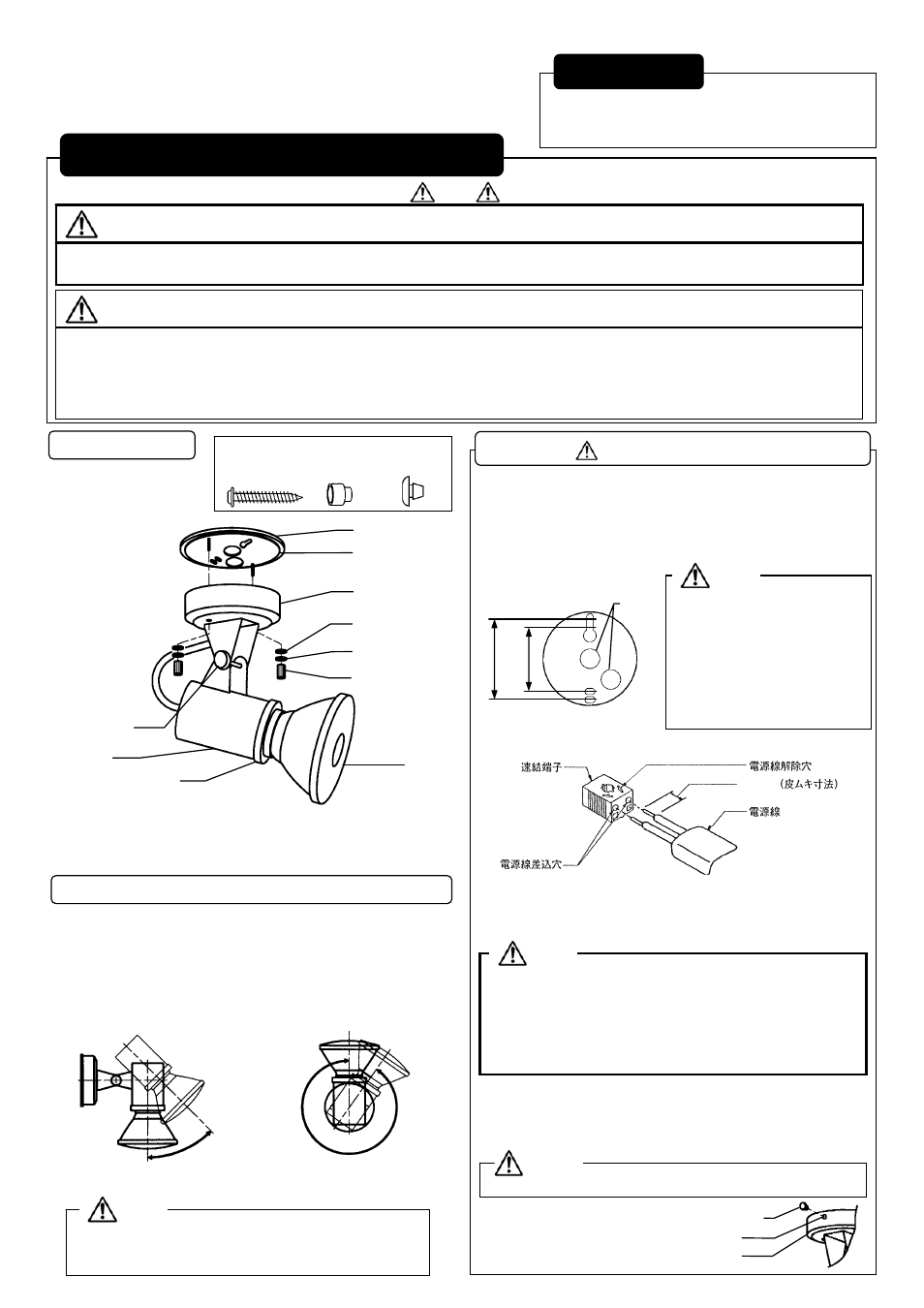 速結端子

電源線解除穴

（皮ムキ寸法）

電源線

電源線差込穴