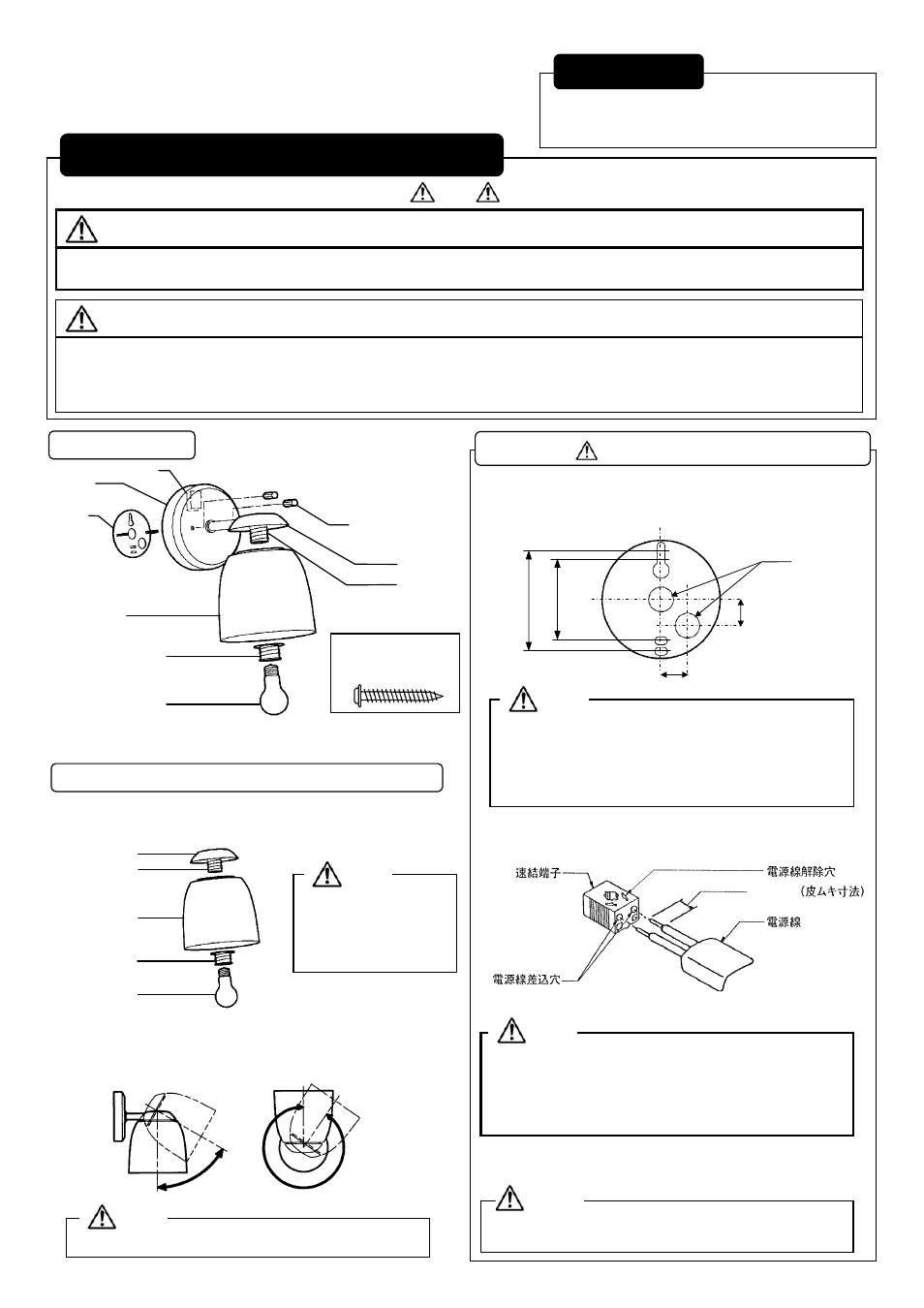 速結端子
電源線解除穴
（皮ムキ寸法）
電源線
電源線差込穴