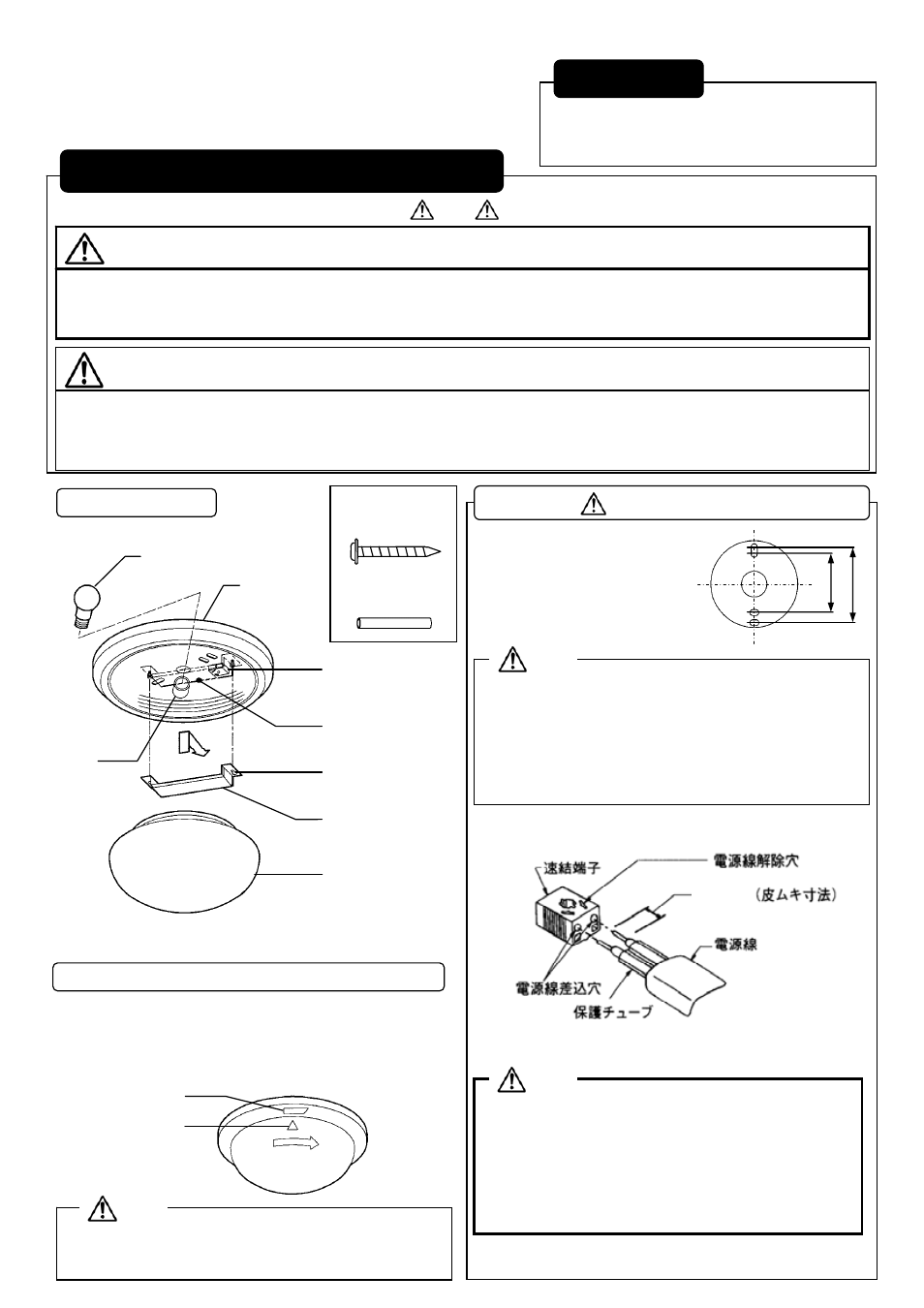 速結端子
電源線解除穴
(皮ムキ寸法)
電源線
電源線差込穴
保護チューブ