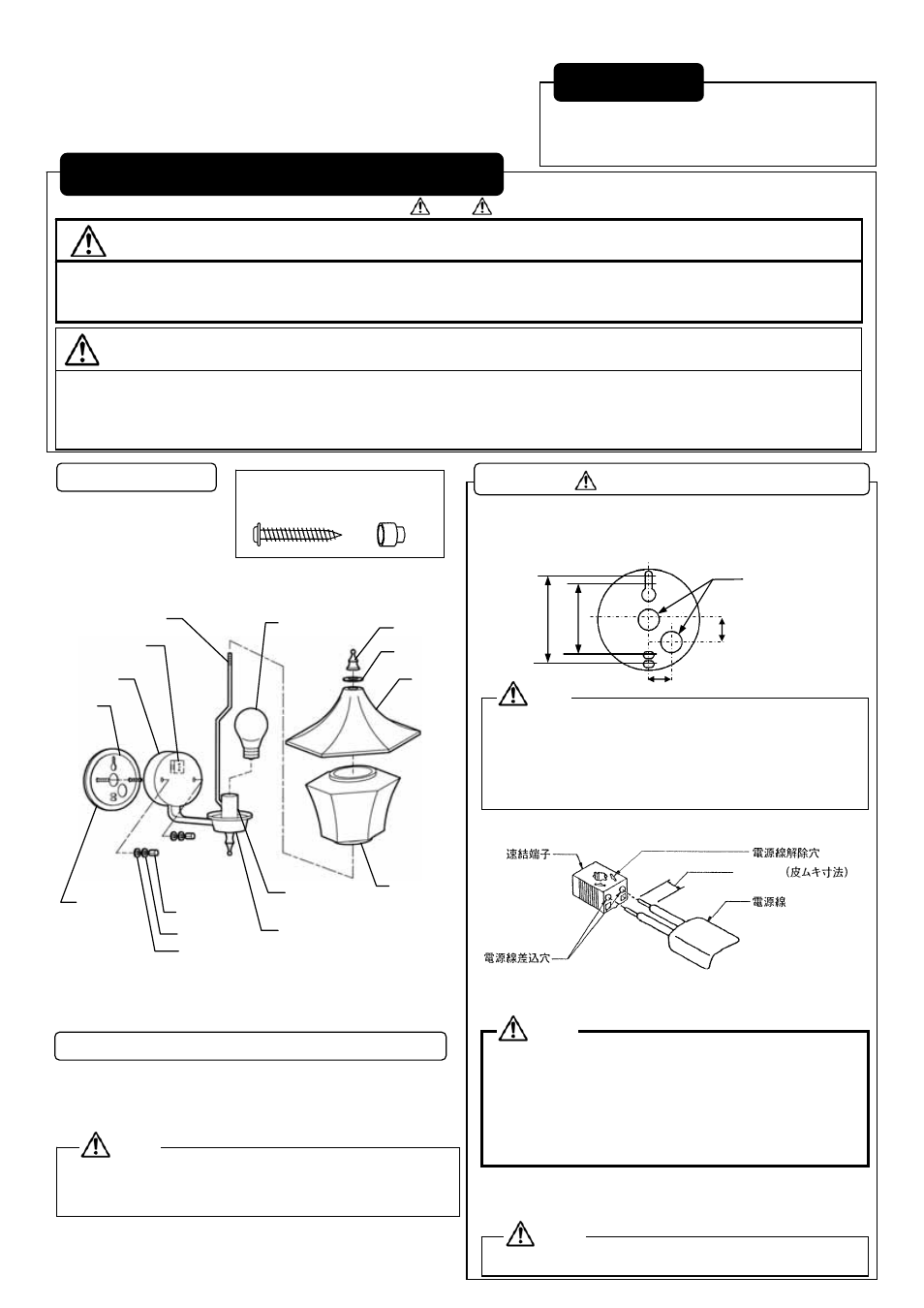 速結端子
電源線解除穴
（皮ムキ寸法）
電源線
電源線差込穴