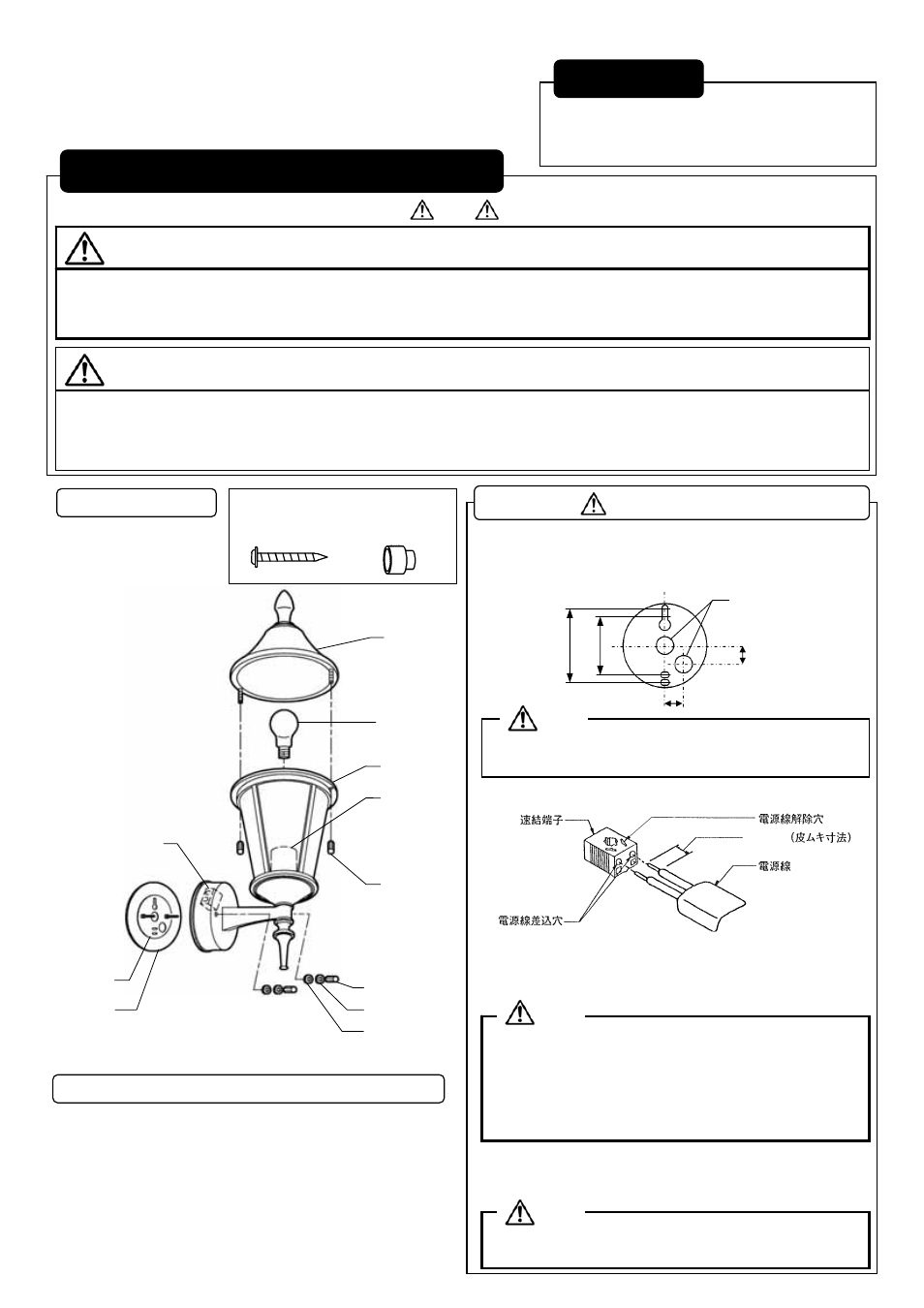 速結端子

電源線解除穴

（皮ムキ寸法）

電源線

電源線差込穴