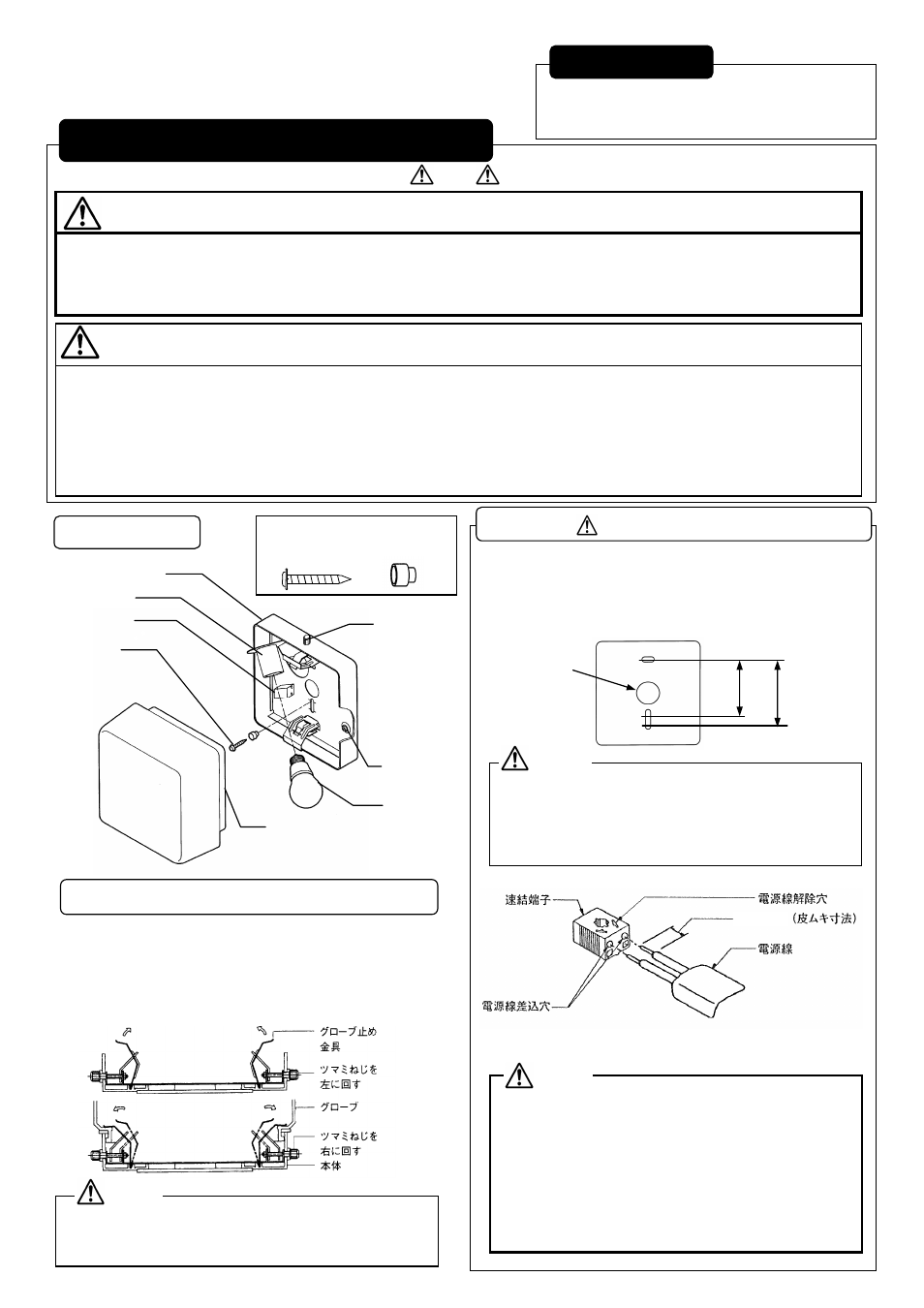 速結端子

電源線解除穴

（皮ムキ寸法）

電源線

電源線差込穴

グローブ止め金具

ツマミねじを左に回す

グローブ

ツマミねじを右に回す

本体