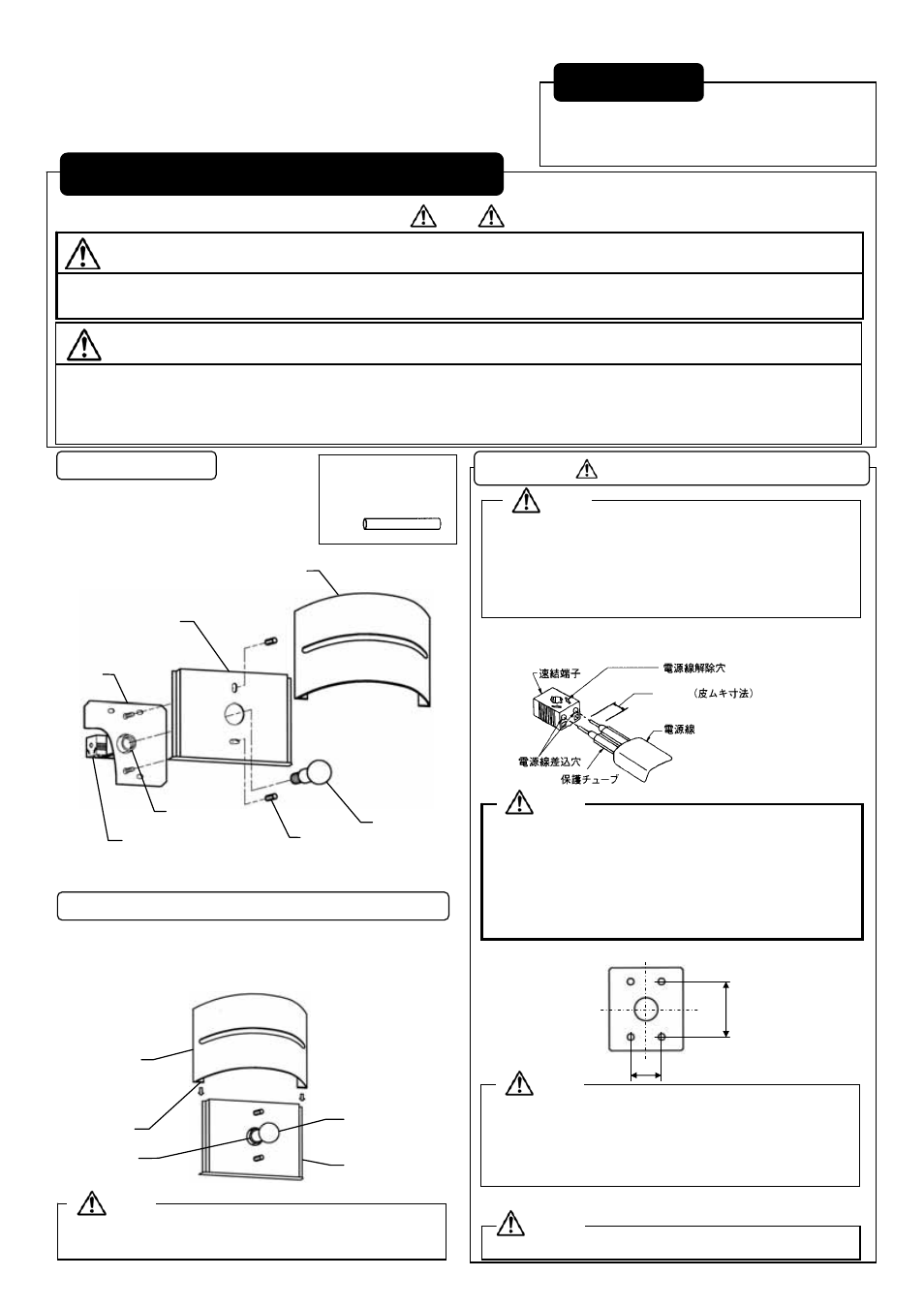 連結端子

電源線解除穴

（皮ムキ寸法）

電源線

電源線差込穴

保護チューブ