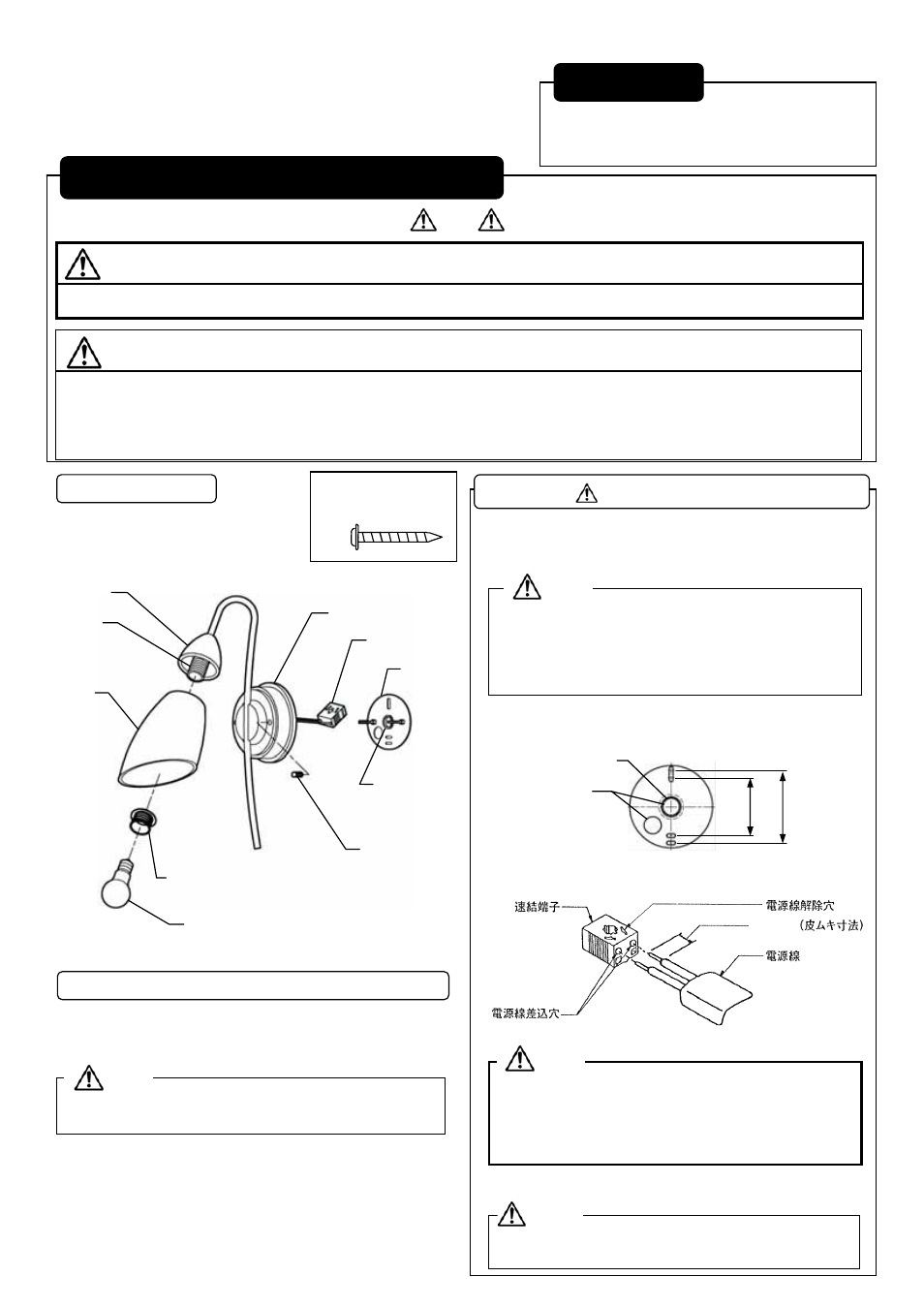 速結端子

電源線解除穴

（皮ムキ寸法）

電源線

電源線差込穴