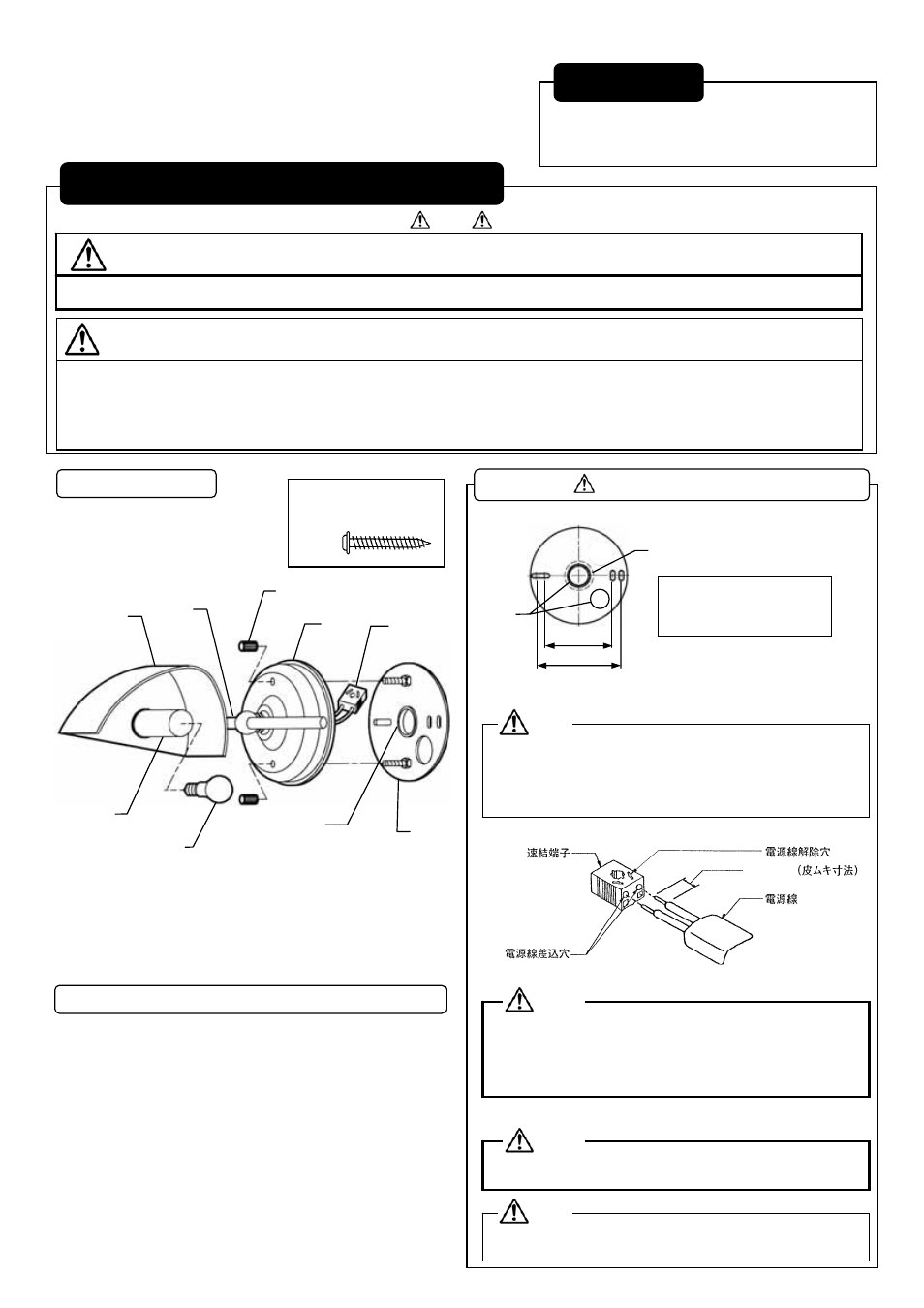 速結端子

電源線解除穴

（皮ムキ寸法）

電源線

電源線差込穴