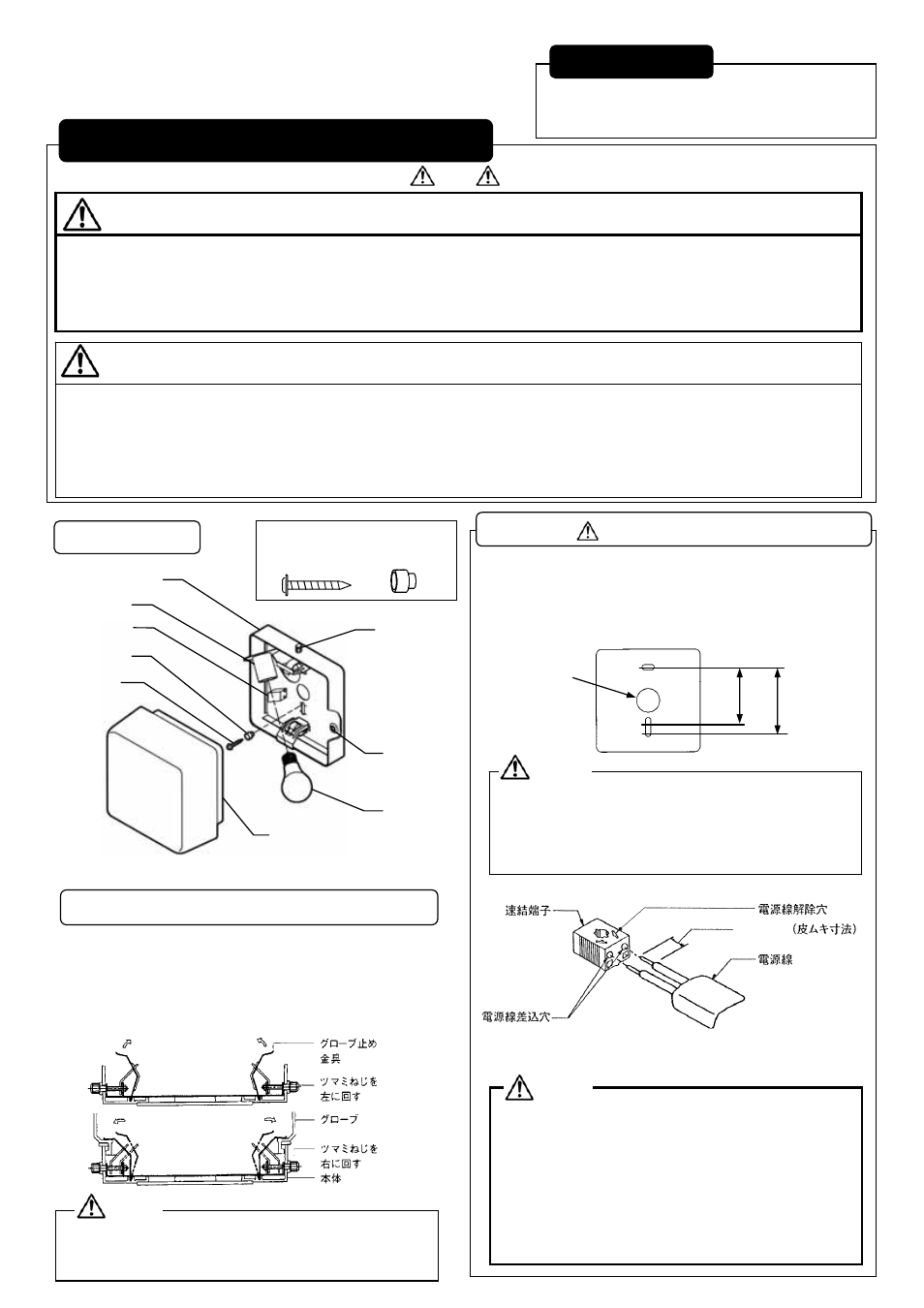 速結端子
電源線解除穴
（皮ムキ寸法）
電源線
電源線差込穴

グローブ止め金具
ツマミねじを左に回す
グローブ
ツマミねじを右に回す
本体