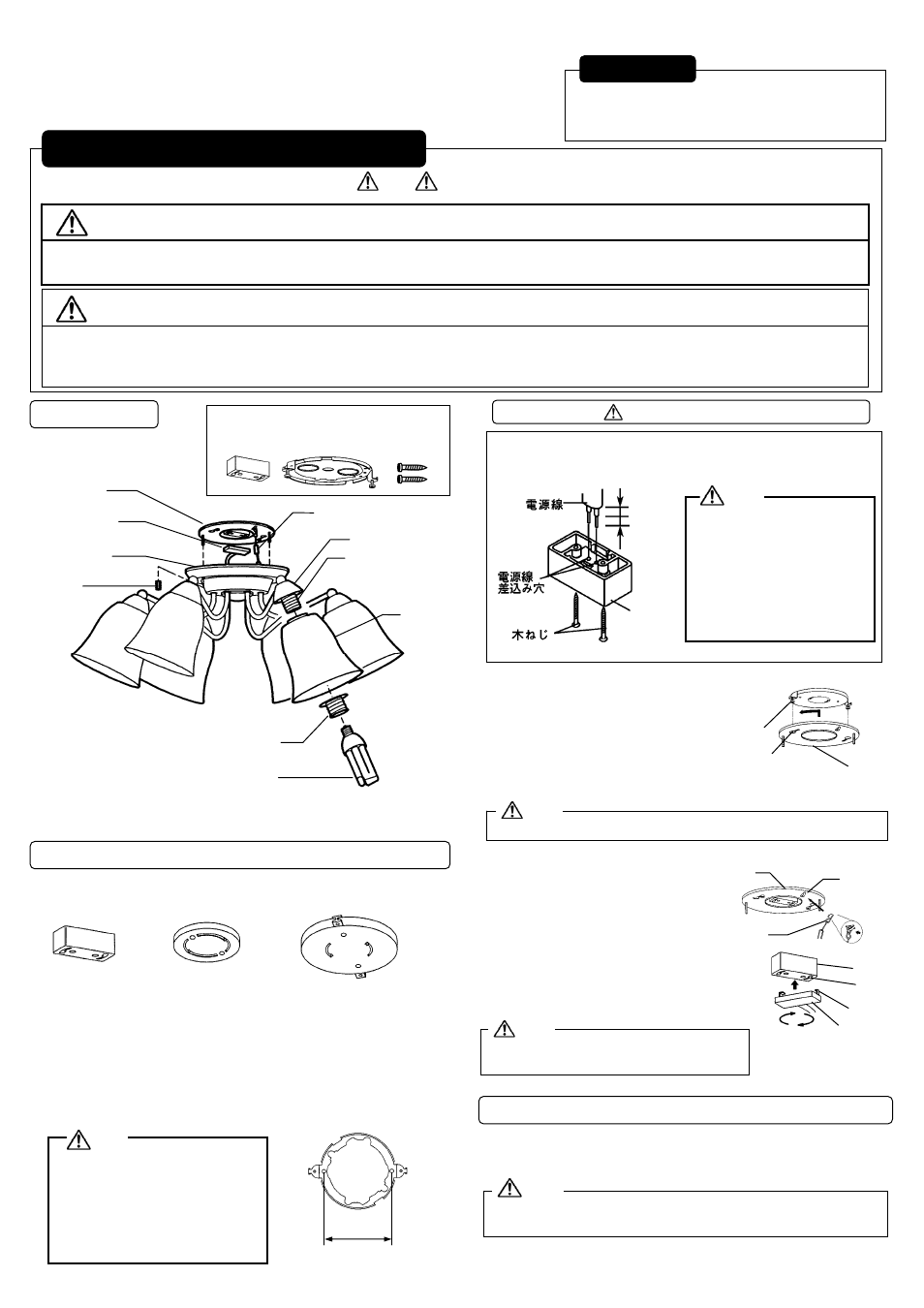 電源線

電源線
差込み穴

木ねじ